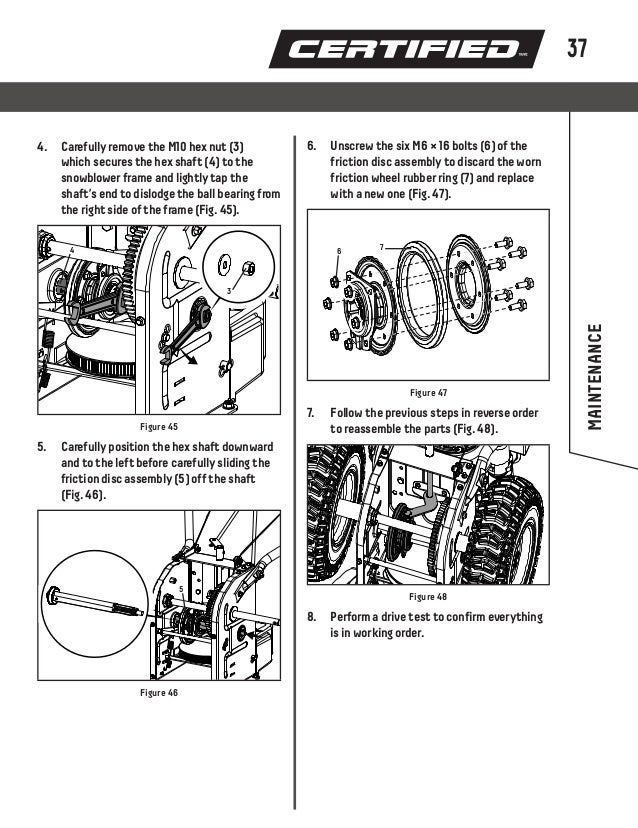 CERTIFIED

37

4. Carefully remove the M10 hex nut (3) which secures the hex shaft (4) to the snowblower frame and lightly tap the shaft's end to dislodge the ball bearing from the right side of the frame (Fig. 45).

4

3

Figure 45

5. Carefully position the hex shaft downward and to the left before carefully sliding the friction disc assembly (5) off the shaft (Fig. 46).

5

Figure 46

6. Unscrew the six M6 × 16 bolts (6) of the friction disc assembly to discard the worn friction wheel rubber ring (7) and replace with a new one (Fig. 47).

6

7

Figure 47

7. Follow the previous steps in reverse order to reassemble the parts (Fig. 48).

Figure 48

8. Perform a drive test to confirm everything is in working order.

MAINTENANCE