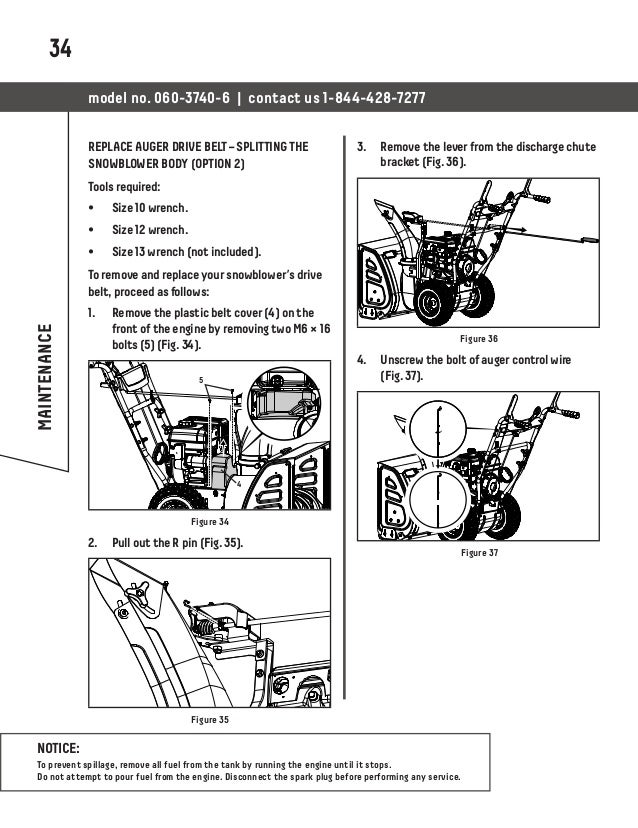 34

model no. 060-3740-6 | contact us 1-844-428-7277

MAINTENANCE

REPLACE AUGER DRIVE BELT – SPLITTING THE SNOWBLOWER BODY (OPTION 2)

Tools required:

• Size 10 wrench.

• Size 12 wrench.

• Size 13 wrench (not included).

To remove and replace your snowblower's drive belt, proceed as follows:

1. Remove the plastic belt cover (4) on the front of the engine by removing two M6 × 16 bolts (5) (Fig. 34).

5

4

Figure 34

2. Pull out the R pin (Fig. 35).

Figure 35

3. Remove the lever from the discharge chute bracket (Fig. 36).

Figure 36

4. Unscrew the bolt of auger control wire (Fig. 37).

Figure 37

NOTICE:
To prevent spillage, remove all fuel from the tank by running the engine until it stops.
Do not attempt to pour fuel from the engine. Disconnect the spark plug before performing any service.