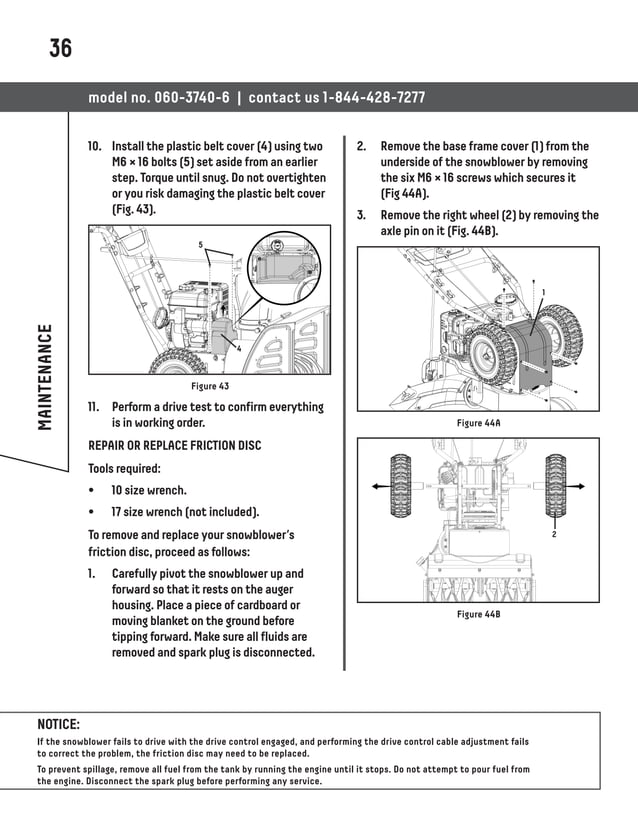 36

model no. 060-3740-6 | contact us 1-844-428-7277

MAINTENANCE

10. Install the plastic belt cover (4) using two M6 × 16 bolts (5) set aside from an earlier step. Torque until snug. Do not overtighten or you risk damaging the plastic belt cover (Fig. 43).

5

4

Figure 43

11. Perform a drive test to confirm everything is in working order.

REPAIR OR REPLACE FRICTION DISC

Tools required:

• 10 size wrench.

• 17 size wrench (not included).

To remove and replace your snowblower's friction disc, proceed as follows:

1. Carefully pivot the snowblower up and forward so that it rests on the auger housing. Place a piece of cardboard or moving blanket on the ground before tipping forward. Make sure all fluids are removed and spark plug is disconnected.

2. Remove the base frame cover (1) from the underside of the snowblower by removing the six M6 × 16 screws which secures it (Fig 44A).

3. Remove the right wheel (2) by removing the axle pin on it (Fig. 44B).

1

Figure 44A

2

Figure 44B

NOTICE:

If the snowblower fails to drive with the drive control engaged, and performing the drive control cable adjustment fails to correct the problem, the friction disc may need to be replaced.

To prevent spillage, remove all fuel from the tank by running the engine until it stops. Do not attempt to pour fuel from the engine. Disconnect the spark plug before performing any service.