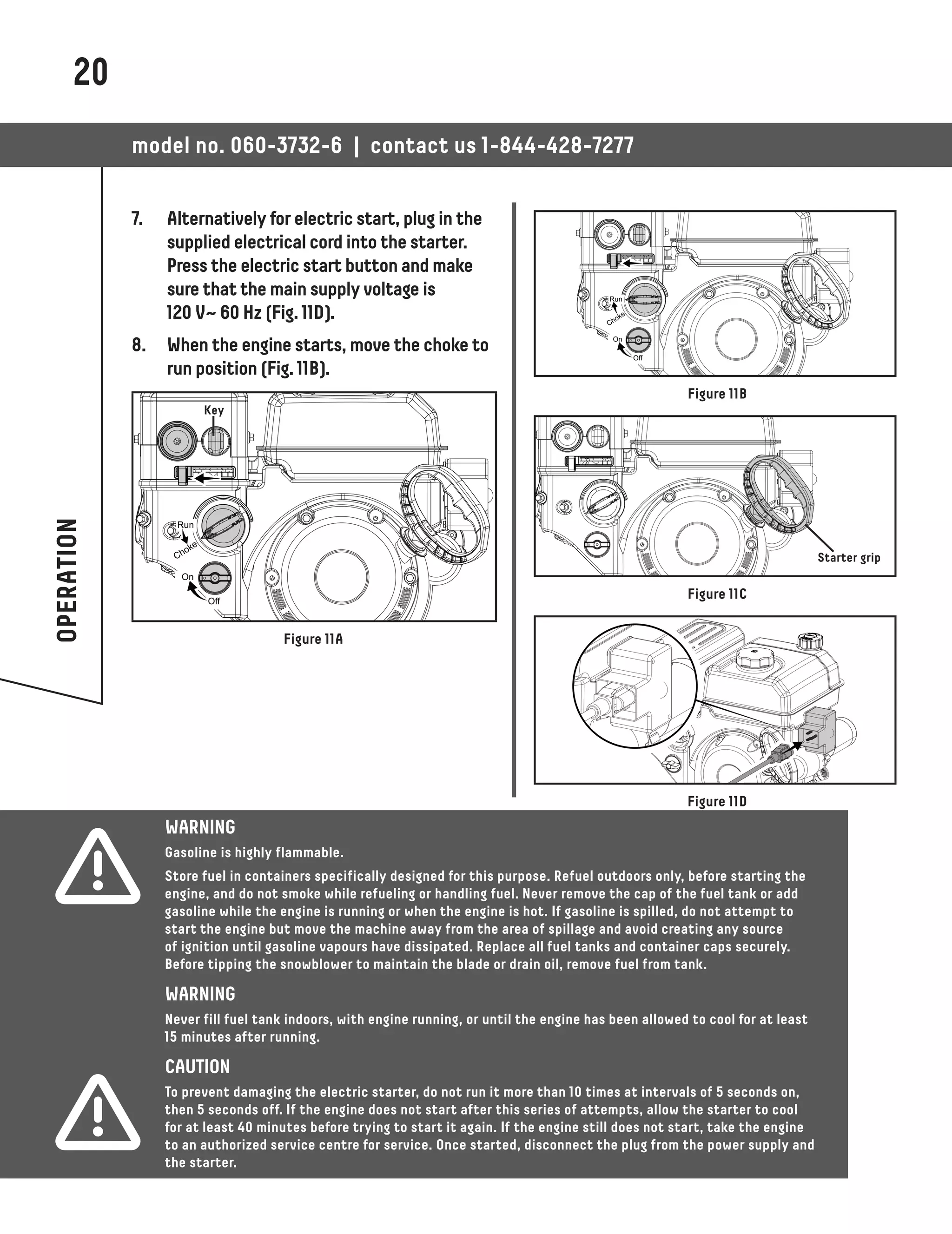 20

model no. 060-3732-6 | contact us 1-844-428-7277

OPERATION

7. Alternatively for electric start, plug in the supplied electrical cord into the starter. Press the electric start button and make sure that the main supply voltage is 120 V~ 60 Hz (Fig. 11D).

8. When the engine starts, move the choke to run position (Fig. 11B).

Key
Run
Choke
On
Off

Figure 11A

Run
Choke
On
Off

Figure 11B

Starter grip

Figure 11C

Figure 11D

WARNING
Gasoline is highly flammable.

Store fuel in containers specifically designed for this purpose. Refuel outdoors only, before starting the engine, and do not smoke while refueling or handling fuel. Never remove the cap of the fuel tank or add gasoline while the engine is running or when the engine is hot. If gasoline is spilled, do not attempt to start the engine but move the machine away from the area of spillage and avoid creating any source of ignition until gasoline vapours have dissipated. Replace all fuel tanks and container caps securely. Before tipping the snowblower to maintain the blade or drain oil, remove fuel from tank.

WARNING
Never fill fuel tank indoors, with engine running, or until the engine has been allowed to cool for at least 15 minutes after running.

CAUTION
To prevent damaging the electric starter, do not run it more than 10 times at intervals of 5 seconds on, then 5 seconds off. If the engine does not start after this series of attempts, allow the starter to cool for at least 40 minutes before trying to start it again. If the engine still does not start, take the engine to an authorized service centre for service. Once started, disconnect the plug from the power supply and the starter.