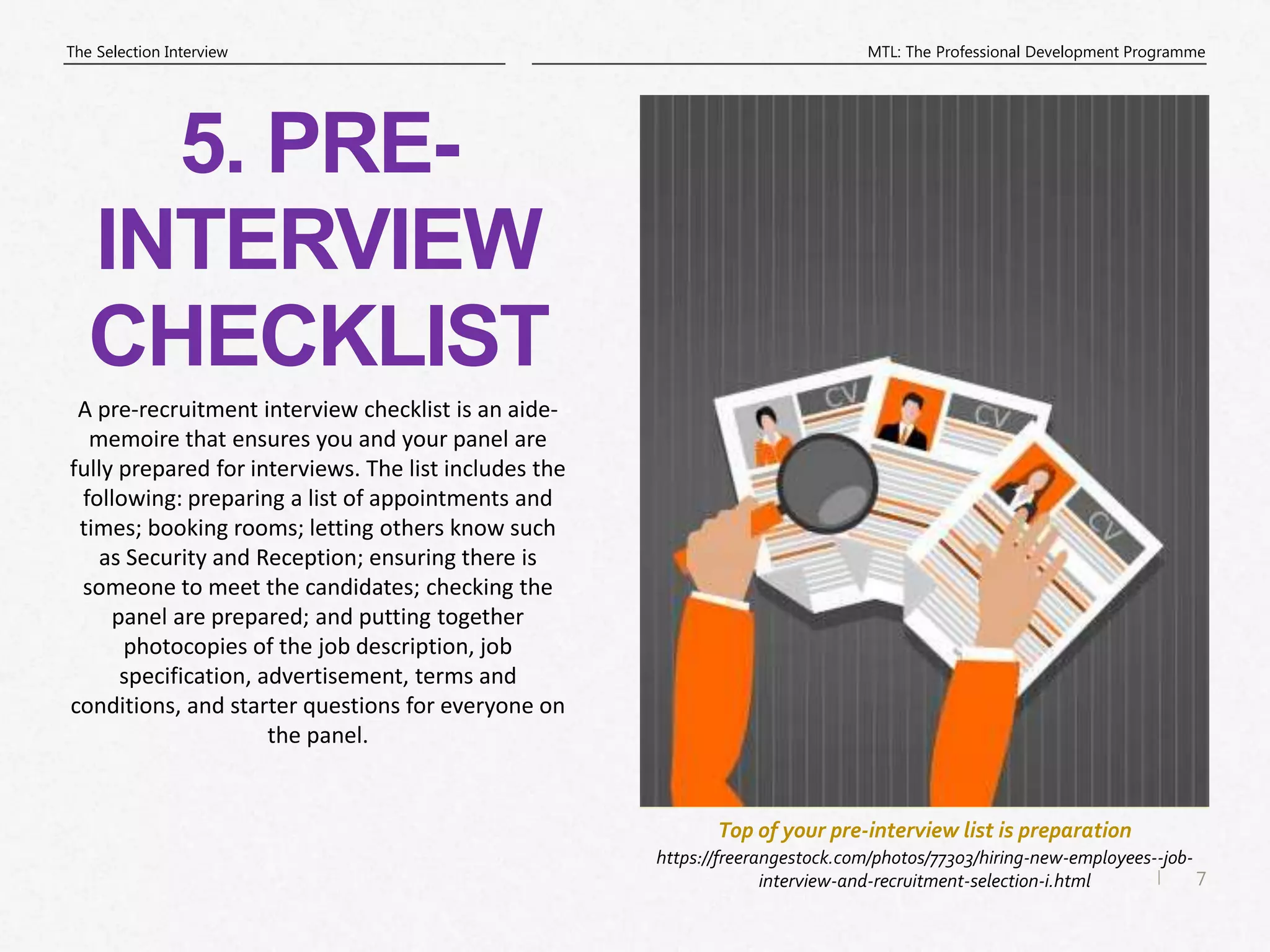 The Selection Interview

MTL: The Professional Development Programme

5. PRE-INTERVIEW CHECKLIST

A pre-recruitment interview checklist is an aide-memoire that ensures you and your panel are fully prepared for interviews. The list includes the following: preparing a list of appointments and times; booking rooms; letting others know such as Security and Reception; ensuring there is someone to meet the candidates; checking the panel are prepared; and putting together photocopies of the job description, job specification, advertisement, terms and conditions, and starter questions for everyone on the panel.

CV

CV

CV

Top of your pre-interview list is preparation

https://freerangestock.com/photos/77303/hiring-new-employees--job-interview-and-recruitment-selection-i.html

7