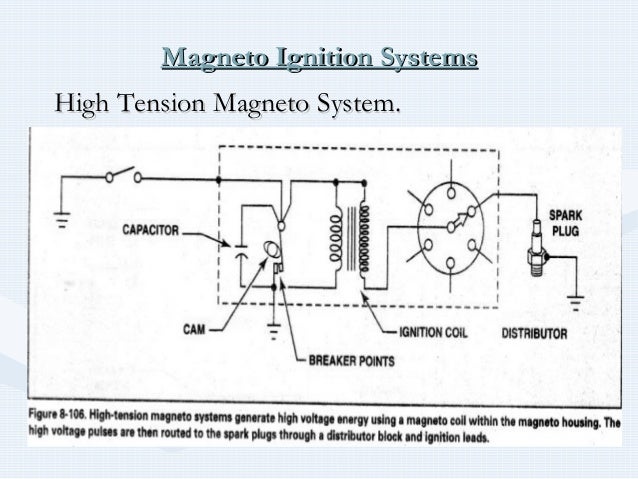 Magneto Ignition Systems

High Tension Magneto System.

CAPACITOR

SPARK PLUG

CAM

IGNITION COIL

DISTRIBUTOR

BREAKER POINTS

Figure 8-106. High-tension magneto systems generate high voltage energy using a magneto coil within the magneto housing. The high voltage pulses are then routed to the spark plugs through a distributor block and ignition leads.