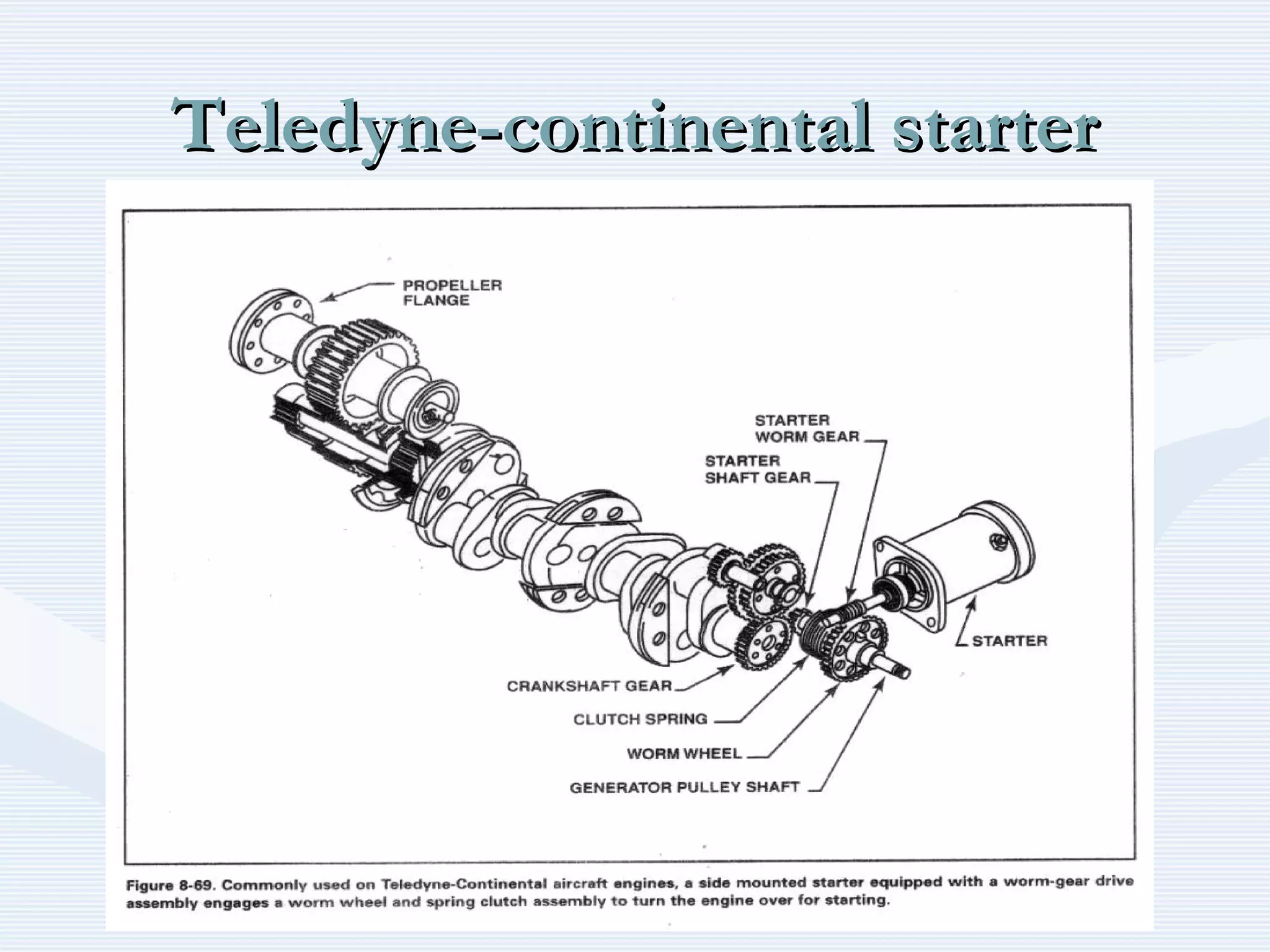 Teledyne-continental starter

PROPELLER FLANGE

STARTER WORM GEAR

STARTER SHAFT GEAR

STARTER

CRANKSHAFT GEAR

CLUTCH SPRING

WORM WHEEL

GENERATOR PULLEY SHAFT

Figure 8-69. Commonly used on Teledyne-Continental aircraft engines, a side mounted starter equipped with a worm-gear drive assembly engages a worm wheel and spring clutch assembly to turn the engine over for starting.