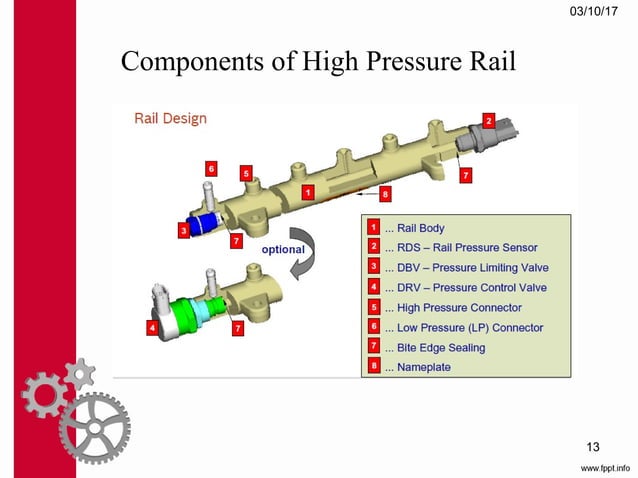 03/10/17

Components of High Pressure Rail

Rail Design

2

6

5

7

1

8

3

7

optional

4

7

1 ... Rail Body
2 ... RDS – Rail Pressure Sensor
3 ... DBV – Pressure Limiting Valve
4 ... DRV – Pressure Control Valve
5 ... High Pressure Connector
6 ... Low Pressure (LP) Connector
7 ... Bite Edge Sealing
8 ... Nameplate

13

www.fppt.info