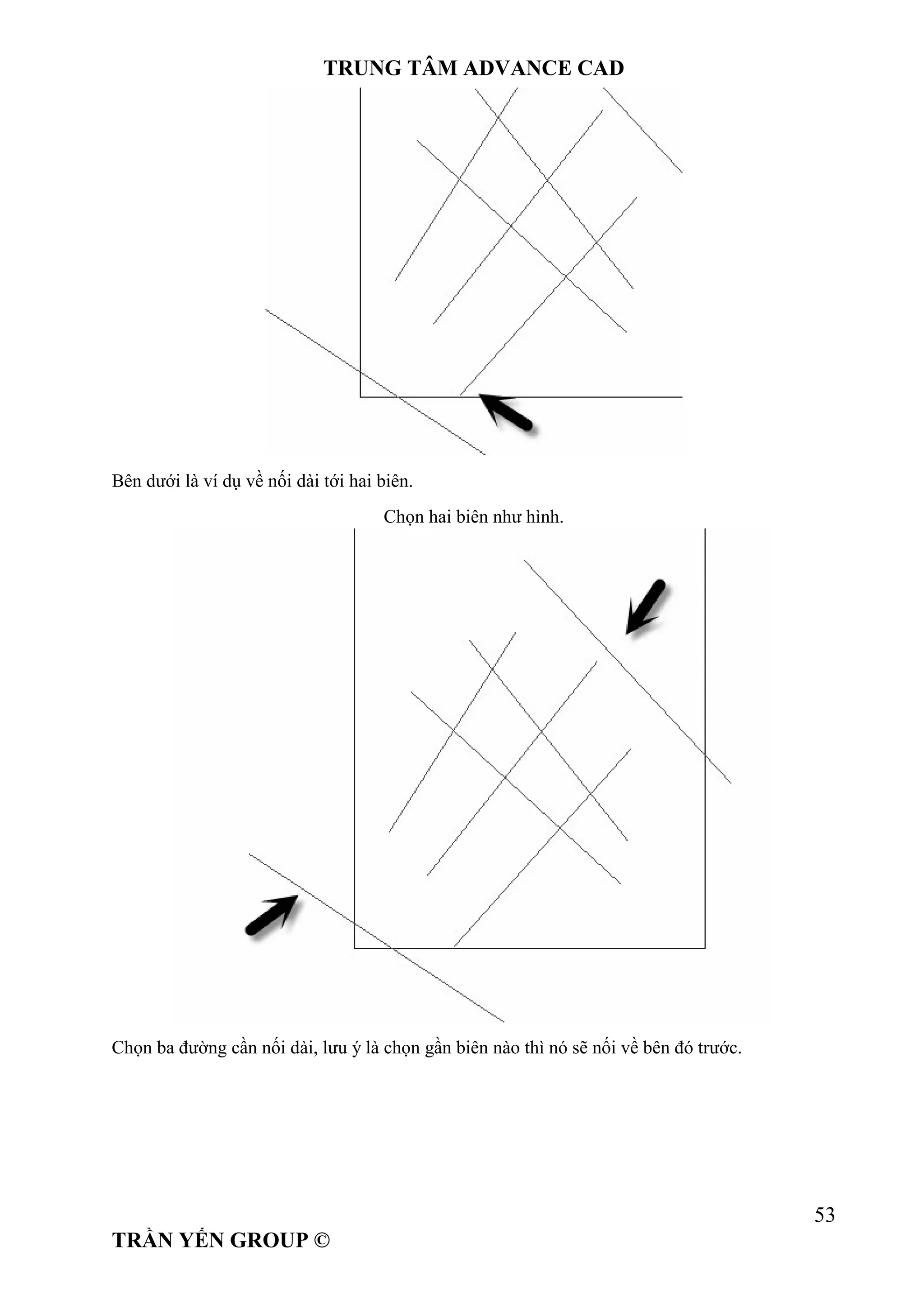 TRUNG TÂM ADVANCE CAD

Bên dưới là ví dụ về nối dài tới hai biên.

Chọn hai biên như hình.

Chọn ba đường cần nối dài, lưu ý là chọn gần biên nào thì nó sẽ nối về bên đó trước.

53

TRẦN YẾN GROUP ©