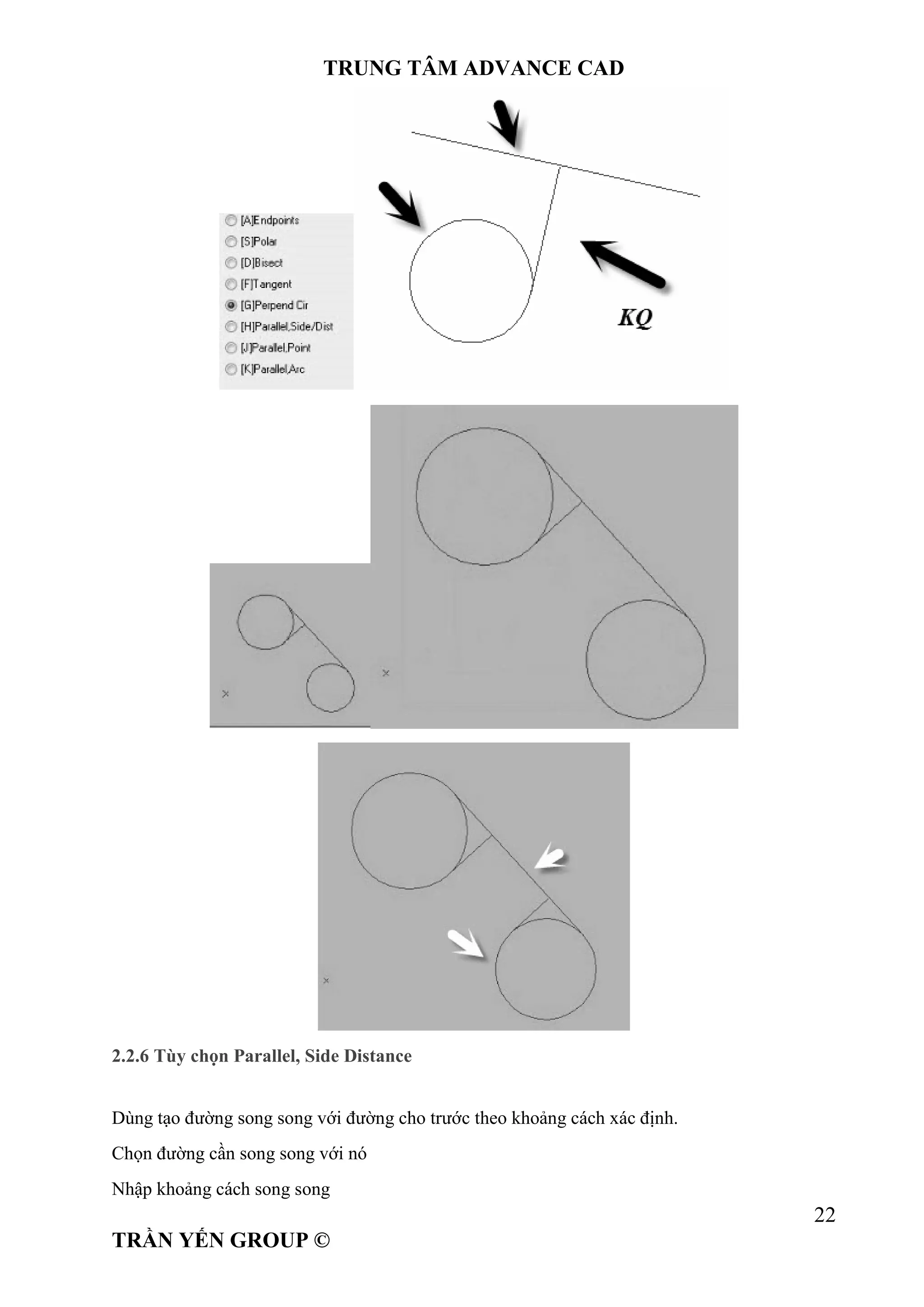 TRUNG TÂM ADVANCE CAD

[A]Endpoints
[S]Polar
[D]Bisect
[F]Tangent
[G]Perpend Cir
[H]Parallel,Side/Dist
[J]Parallel,Point
[K]Parallel,Arc

KQ

2.2.6 Tùy chọn Parallel, Side Distance

Dùng tạo đường song song với đường cho trước theo khoảng cách xác định.

Chọn đường cần song song với nó

Nhập khoảng cách song song

22

TRẦN YẾN GROUP ©