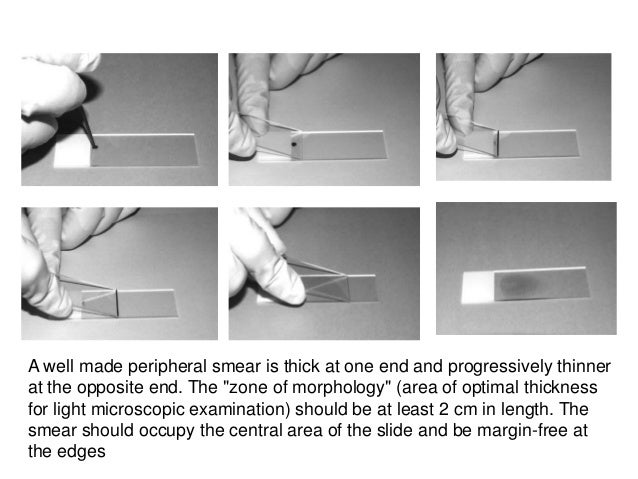 A well made peripheral smear is thick at one end and progressively thinner at the opposite end. The "zone of morphology" (area of optimal thickness for light microscopic examination) should be at least 2 cm in length. The smear should occupy the central area of the slide and be margin-free at the edges