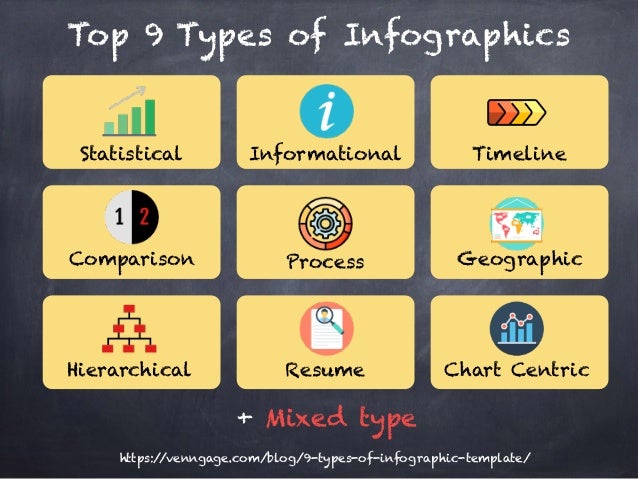 Top 9 Types of Infographics

Statistical

i

Informational

Timeline

1 2

Comparison

Process

Geographic

Hierarchical

Resume

Chart Centric

+ Mixed type

https://venngage.com/blog/9-types-of-infographic-template/