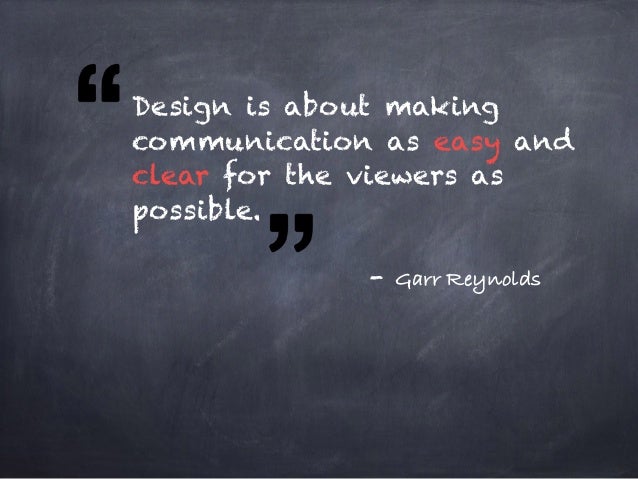 “Design is about making communication as easy and clear for the viewers as possible.”

- Garr Reynolds