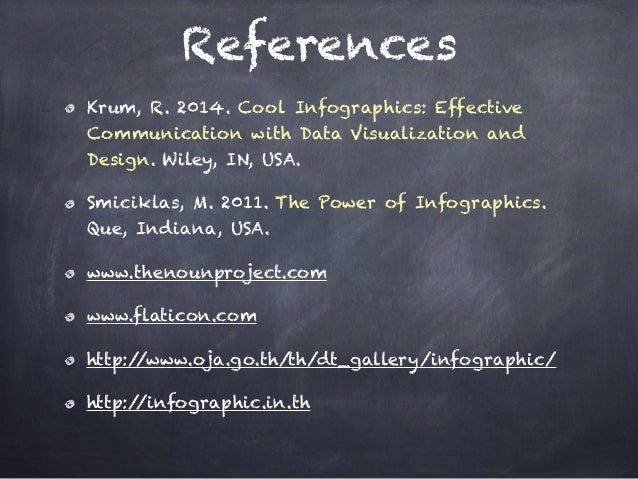 References

Krum, R. 2014. Cool Infographics: Effective Communication with Data Visualization and Design. Wiley, IN, USA.

Smiciklas, M. 2011. The Power of Infographics. Que, Indiana, USA.

www.thenounproject.com

www.flaticon.com

http://www.oja.go.th/th/dt_gallery/infographic/

http://infographic.in.th