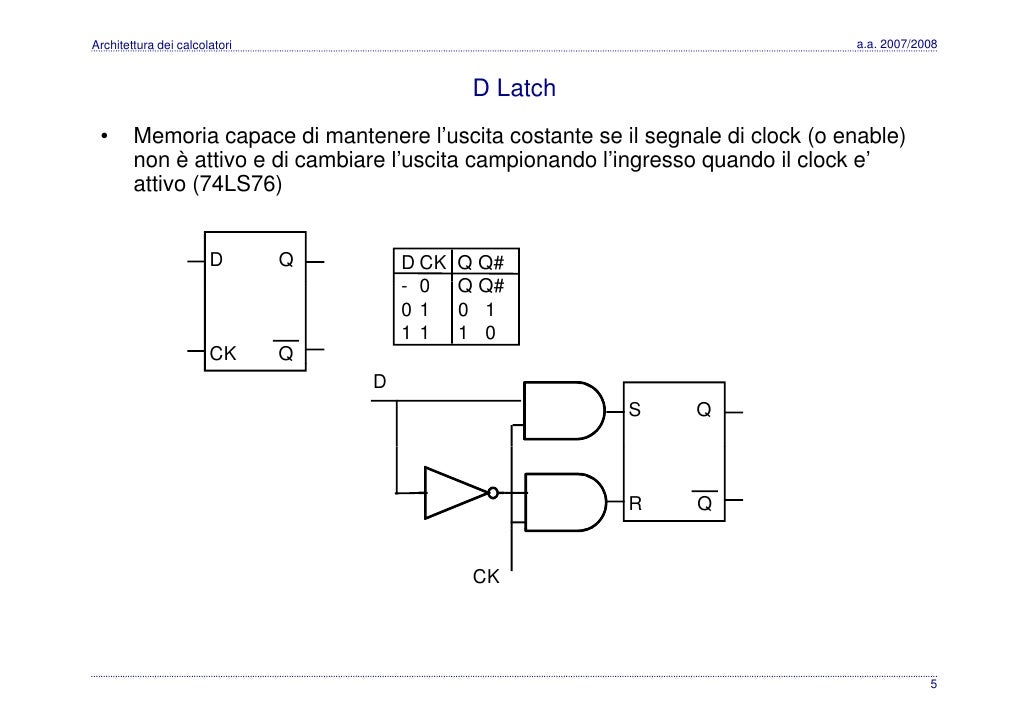 Architettura dei calcolatori

a.a. 2007/2008

D Latch

• Memoria capace di mantenere l'uscita costante se il segnale di clock (o enable) non è attivo e di cambiare l'uscita campionando l'ingresso quando il clock e' attivo (74LS76)

D
Q
CK
$\overline{Q}$

| D CK | Q Q# |
|---|---|
| - 0 | Q Q# |
| 0 1 | 0 1 |
| 1 1 | 1 0 |

D
S
Q
R
$\overline{Q}$
CK

5