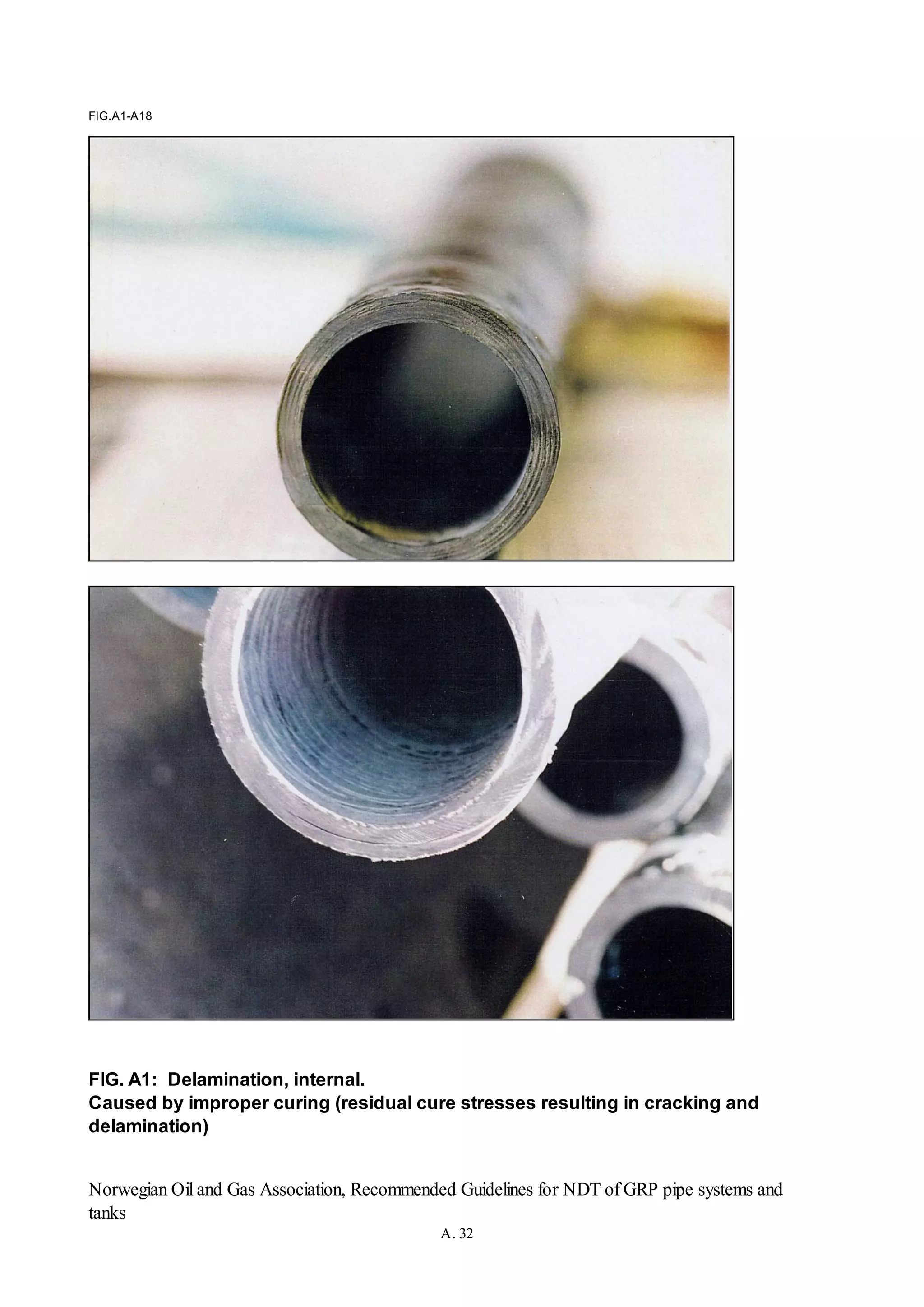 FIG.A1-A18

FIG. A1: Delamination, internal.
Caused by improper curing (residual cure stresses resulting in cracking and delamination)

Norwegian Oil and Gas Association, Recommended Guidelines for NDT of GRP pipe systems and tanks

A. 32