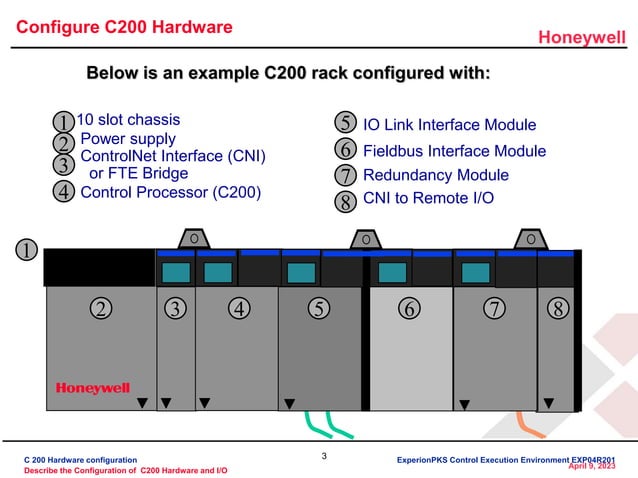 Configure C200 Hardware

Honeywell

Below is an example C200 rack configured with:

1 10 slot chassis
2 Power supply
3 ControlNet Interface (CNI) or FTE Bridge
4 Control Processor (C200)

5 IO Link Interface Module
6 Fieldbus Interface Module
7 Redundancy Module
8 CNI to Remote I/O

1

2 3 4 5 6 7 8

Honeywell

C 200 Hardware configuration
Describe the Configuration of C200 Hardware and I/O

3

ExperionPKS Control Execution Environment EXP04R201
April 9, 2023