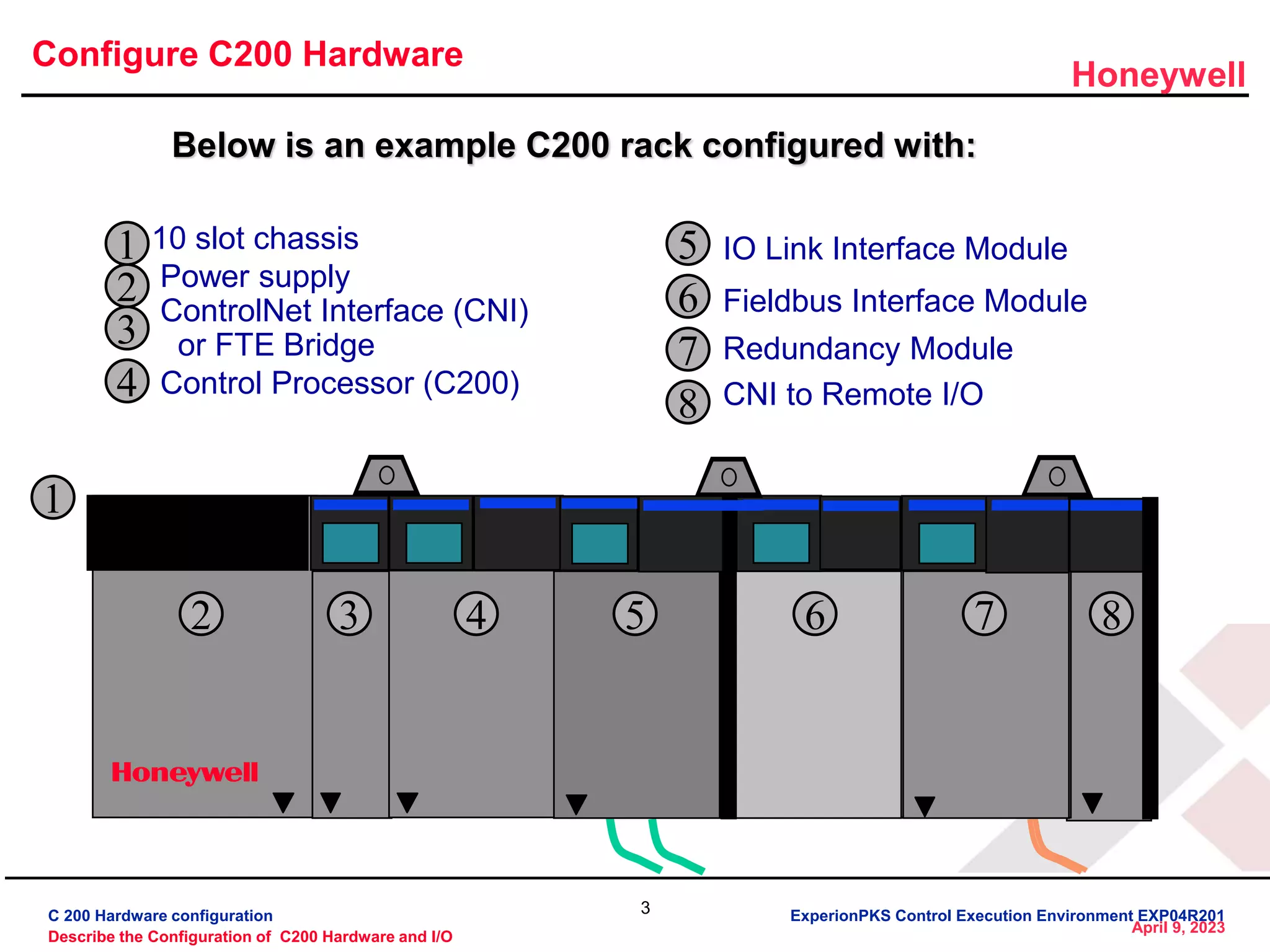 Configure C200 Hardware

Honeywell

Below is an example C200 rack configured with:

1 10 slot chassis
2 Power supply
3 ControlNet Interface (CNI) or FTE Bridge
4 Control Processor (C200)

5 IO Link Interface Module
6 Fieldbus Interface Module
7 Redundancy Module
8 CNI to Remote I/O

1

2 3 4 5 6 7 8

Honeywell

C 200 Hardware configuration
Describe the Configuration of C200 Hardware and I/O

3

ExperionPKS Control Execution Environment EXP04R201
April 9, 2023