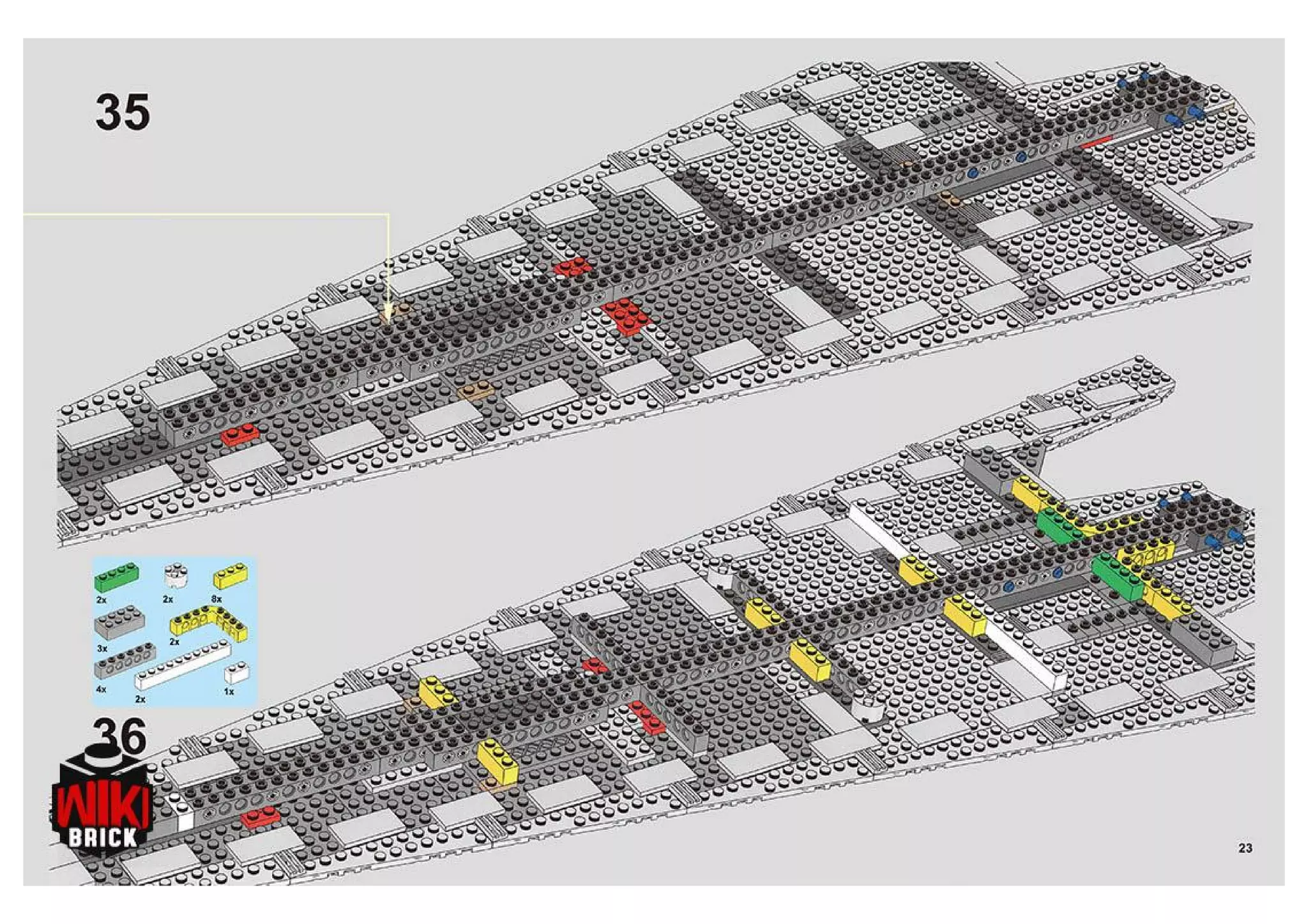 35

2x
2x
8x
3x
2x
4x
2x
1x

36

WIKI BRICK

23