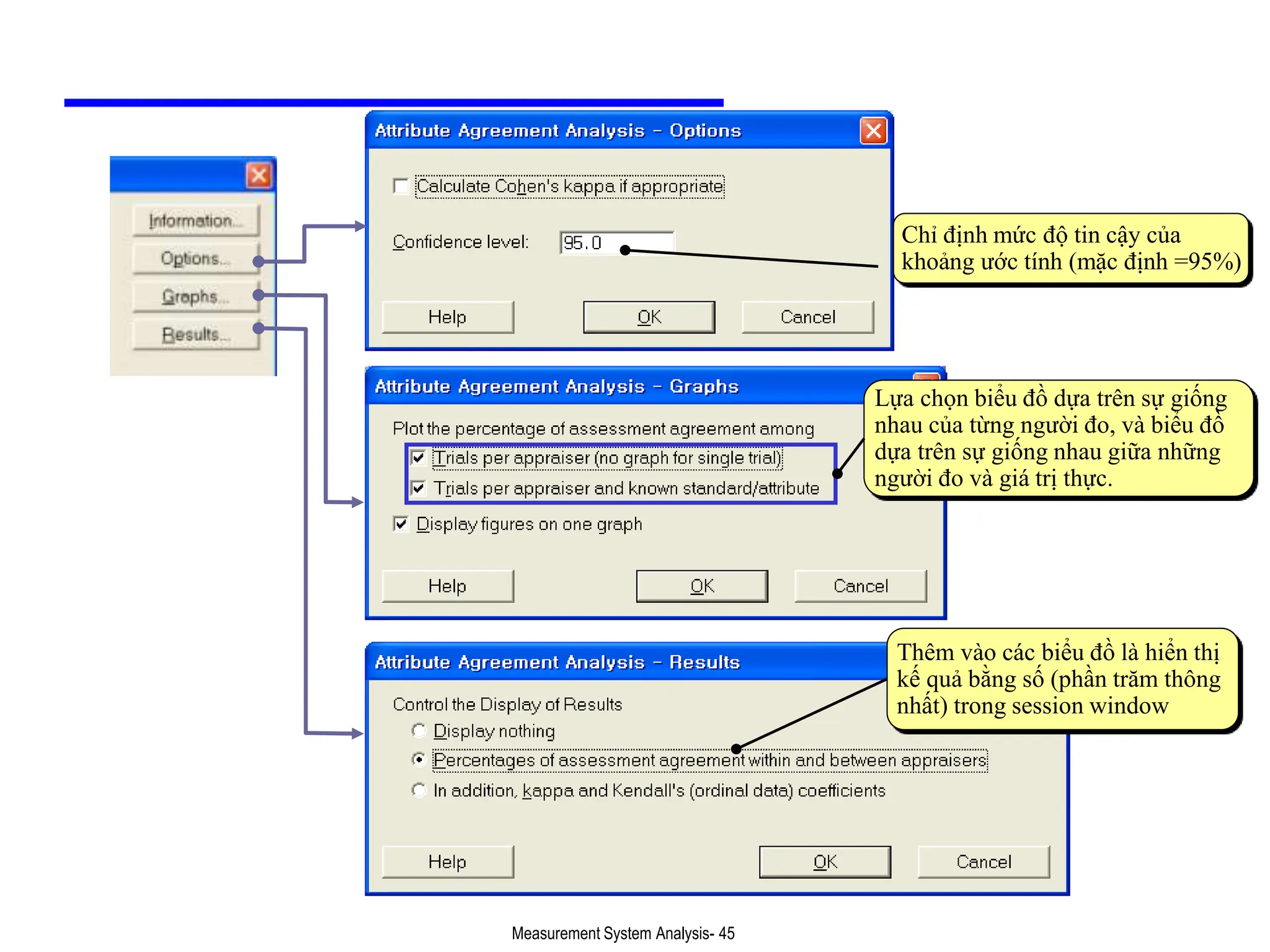 Information...

Options...

Graphs...

Results...

Attribute Agreement Analysis - Options

Calculate Cohen's kappa if appropriate

Confidence level: 95.0

Help OK Cancel

Chỉ định mức độ tin cậy của khoảng ước tính (mặc định =95%)

Attribute Agreement Analysis - Graphs

Plot the percentage of assessment agreement among

Trials per appraiser (no graph for single trial)

Trials per appraiser and known standard/attribute

Display figures on one graph

Help OK Cancel

Lựa chọn biểu đồ dựa trên sự giống nhau của từng người đo, và biểu đồ dựa trên sự giống nhau giữa những người đo và giá trị thực.

Attribute Agreement Analysis - Results

Control the Display of Results

Display nothing

Percentages of assessment agreement within and between appraisers

In addition, kappa and Kendall's (ordinal data) coefficients

Help OK Cancel

Thêm vào các biểu đồ là hiển thị kế quả bằng số (phần trăm thông nhất) trong session window

Measurement System Analysis- 45