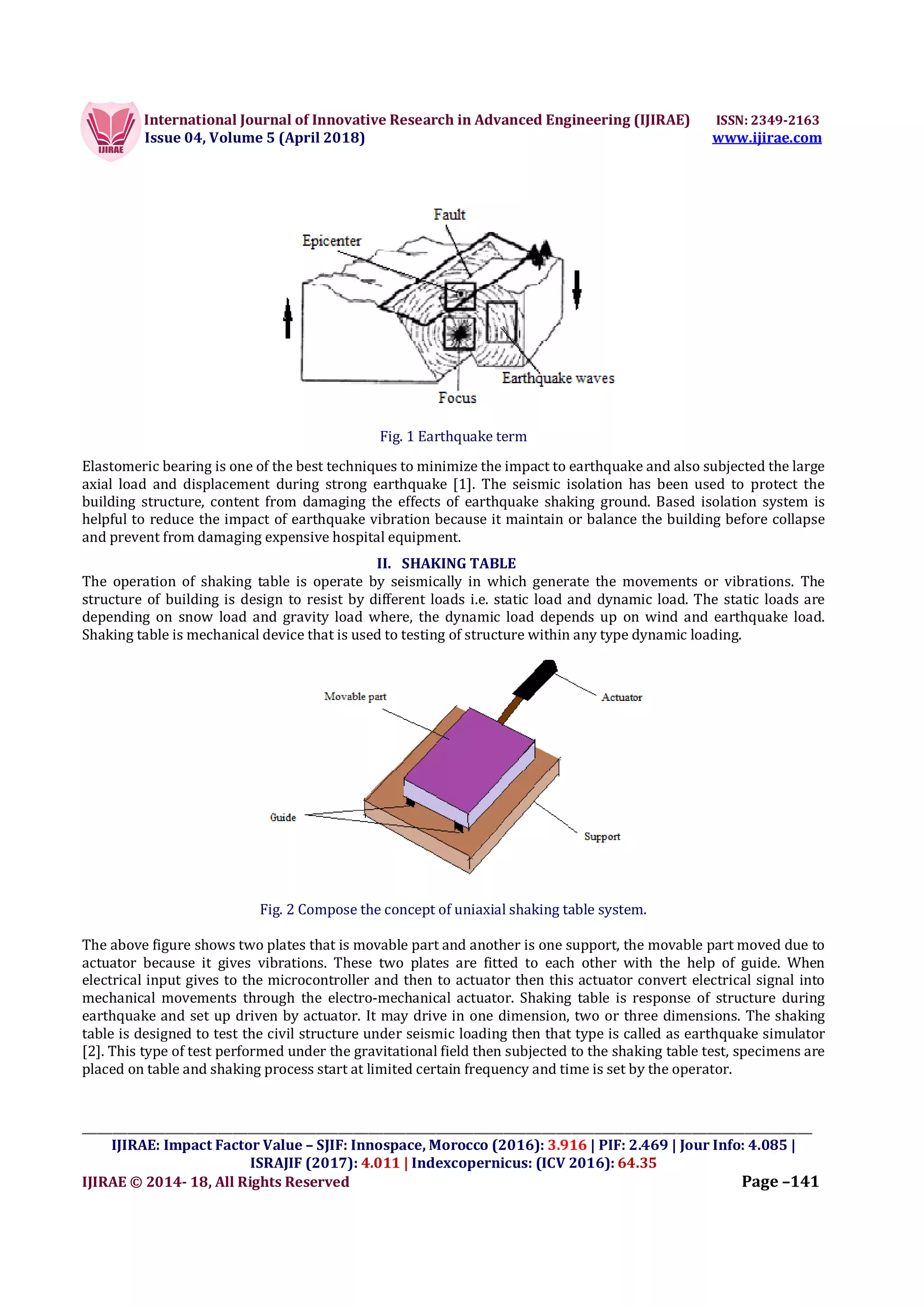 IJIRAE

International Journal of Innovative Research in Advanced Engineering (IJIRAE) ISSN: 2349-2163
Issue 04, Volume 5 (April 2018) www.ijirae.com

Fault
Epicenter
Earthquake waves
Focus

Fig. 1 Earthquake term

Elastomeric bearing is one of the best techniques to minimize the impact to earthquake and also subjected the large axial load and displacement during strong earthquake [1]. The seismic isolation has been used to protect the building structure, content from damaging the effects of earthquake shaking ground. Based isolation system is helpful to reduce the impact of earthquake vibration because it maintain or balance the building before collapse and prevent from damaging expensive hospital equipment.

II. SHAKING TABLE

The operation of shaking table is operate by seismically in which generate the movements or vibrations. The structure of building is design to resist by different loads i.e. static load and dynamic load. The static loads are depending on snow load and gravity load where, the dynamic load depends up on wind and earthquake load. Shaking table is mechanical device that is used to testing of structure within any type dynamic loading.

Movable part
Actuator
Guide
Support

Fig. 2 Compose the concept of uniaxial shaking table system.

The above figure shows two plates that is movable part and another is one support, the movable part moved due to actuator because it gives vibrations. These two plates are fitted to each other with the help of guide. When electrical input gives to the microcontroller and then to actuator then this actuator convert electrical signal into mechanical movements through the electro-mechanical actuator. Shaking table is response of structure during earthquake and set up driven by actuator. It may drive in one dimension, two or three dimensions. The shaking table is designed to test the civil structure under seismic loading then that type is called as earthquake simulator [2]. This type of test performed under the gravitational field then subjected to the shaking table test, specimens are placed on table and shaking process start at limited certain frequency and time is set by the operator.

IJIRAE: Impact Factor Value – SJIF: Innospace, Morocco (2016): 3.916 | PIF: 2.469 | Jour Info: 4.085 | ISRAJIF (2017): 4.011 | Indexcopernicus: (ICV 2016): 64.35
IJIRAE © 2014- 18, All Rights Reserved Page –141