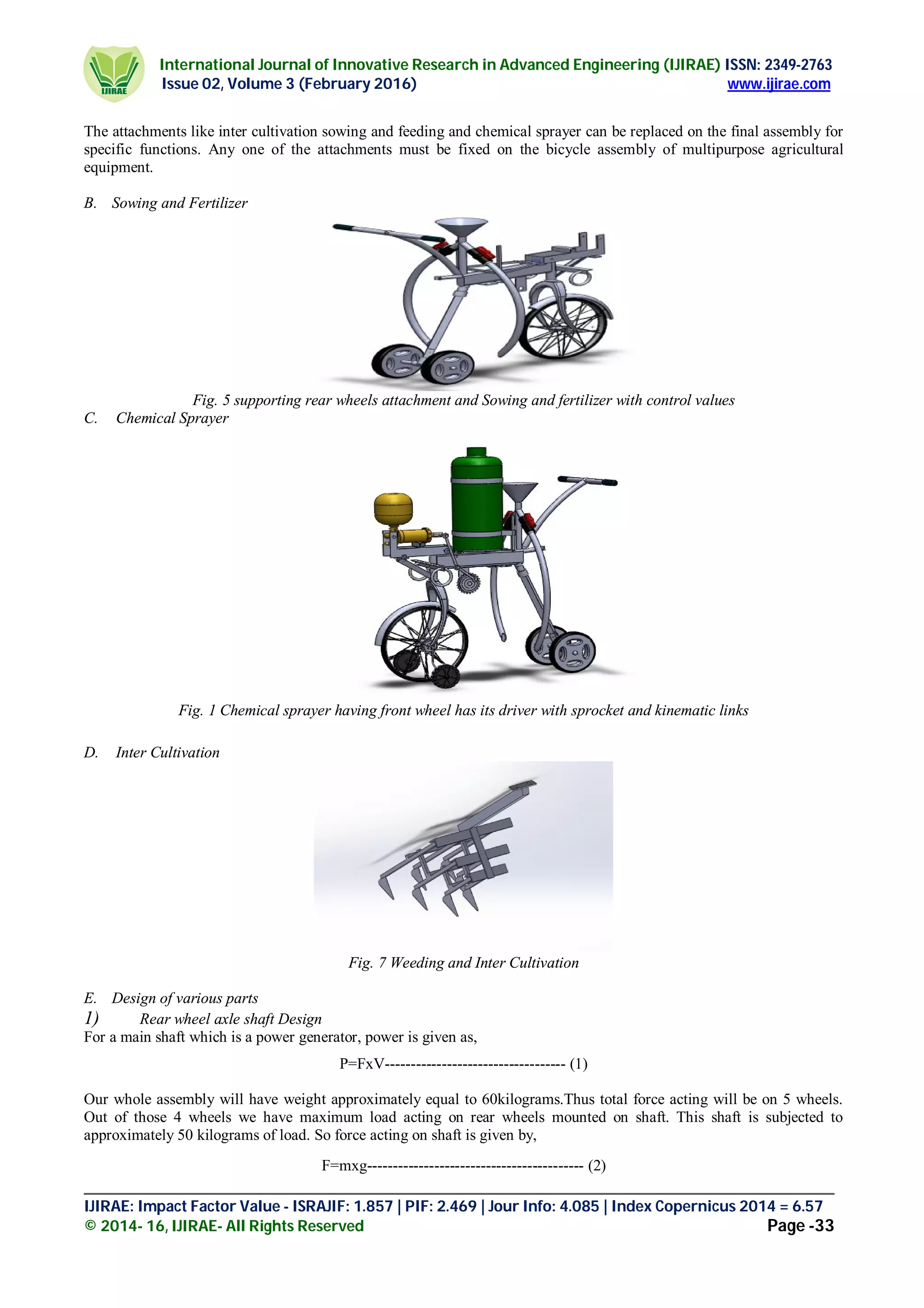 IJIRAE

International Journal of Innovative Research in Advanced Engineering (IJIRAE) ISSN: 2349-2763
Issue 02, Volume 3 (February 2016) www.ijirae.com

The attachments like inter cultivation sowing and feeding and chemical sprayer can be replaced on the final assembly for specific functions. Any one of the attachments must be fixed on the bicycle assembly of multipurpose agricultural equipment.

B. Sowing and Fertilizer

Fig. 5 supporting rear wheels attachment and Sowing and fertilizer with control values

C. Chemical Sprayer

Fig. 1 Chemical sprayer having front wheel has its driver with sprocket and kinematic links

D. Inter Cultivation

Fig. 7 Weeding and Inter Cultivation

E. Design of various parts

1) Rear wheel axle shaft Design

For a main shaft which is a power generator, power is given as,

P=FxV----------------------------------- (1)

Our whole assembly will have weight approximately equal to 60kilograms.Thus total force acting will be on 5 wheels. Out of those 4 wheels we have maximum load acting on rear wheels mounted on shaft. This shaft is subjected to approximately 50 kilograms of load. So force acting on shaft is given by,

F=mxg------------------------------------------ (2)

IJIRAE: Impact Factor Value - ISRAJIF: 1.857 | PIF: 2.469 | Jour Info: 4.085 | Index Copernicus 2014 = 6.57
© 2014- 16, IJIRAE- All Rights Reserved Page -33