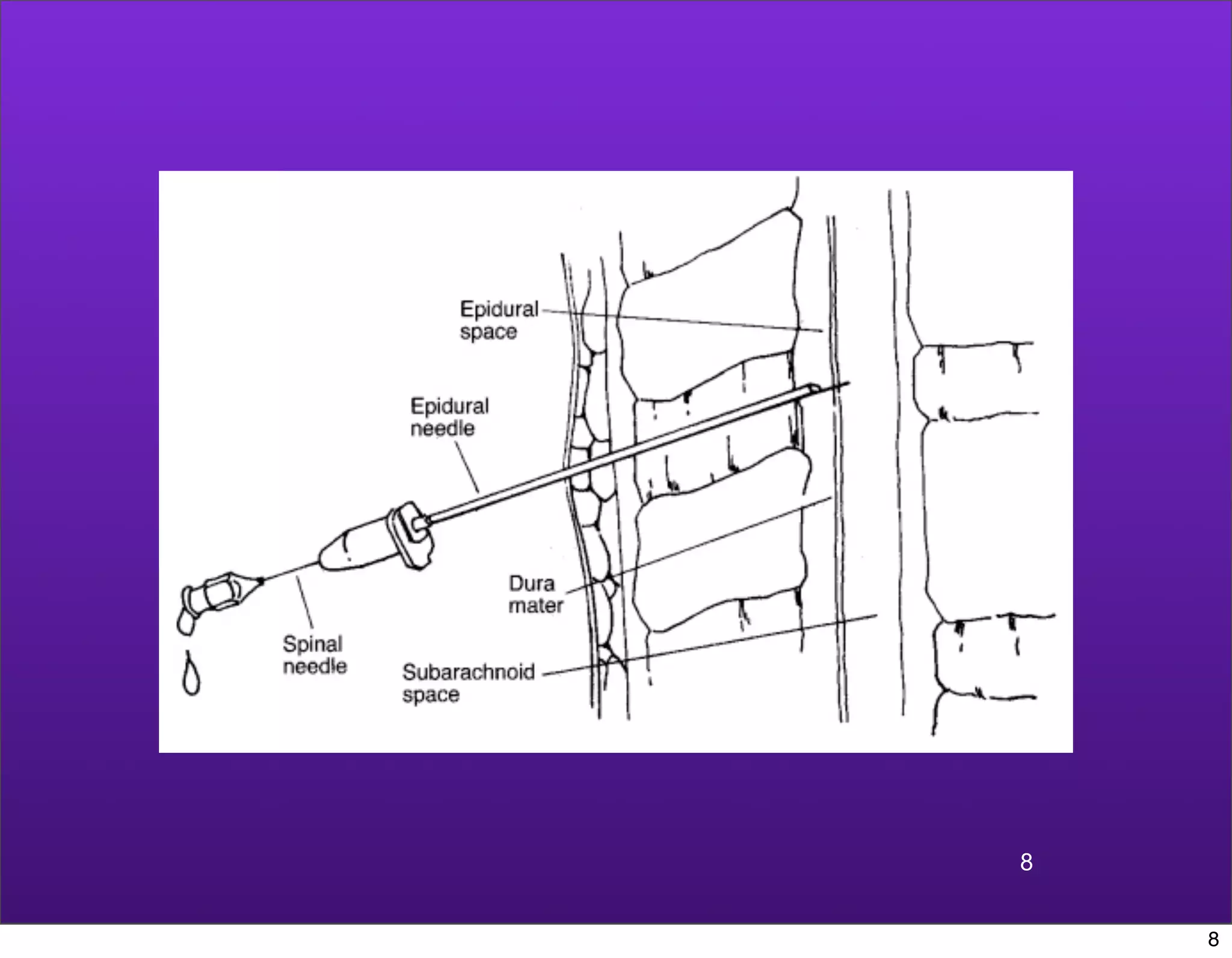 Epidural space

Epidural needle

Dura mater

Spinal needle

Subarachnoid space

8

8