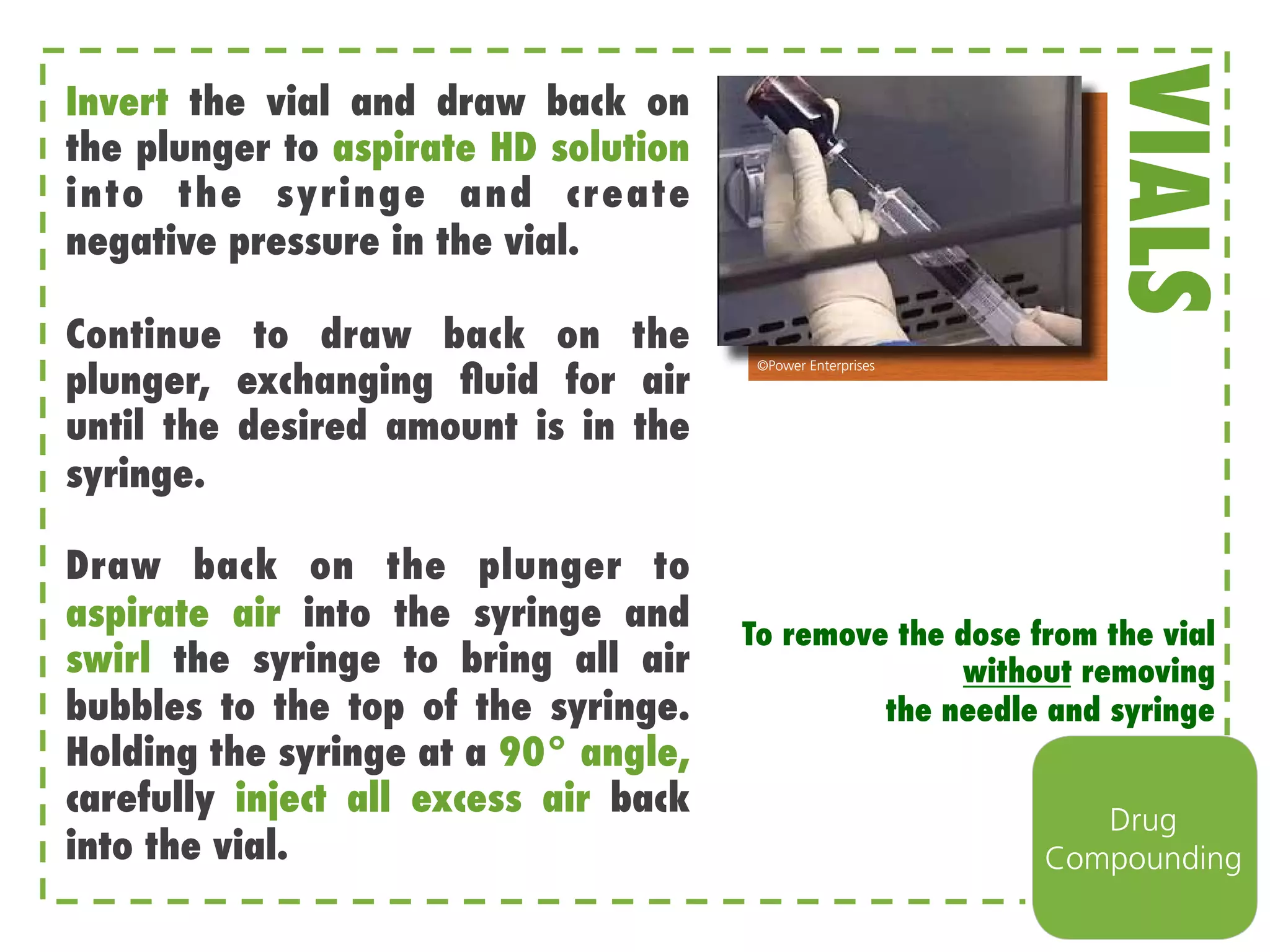 Invert the vial and draw back on the plunger to aspirate HD solution into the syringe and create negative pressure in the vial.

Continue to draw back on the plunger, exchanging fluid for air until the desired amount is in the syringe.

Draw back on the plunger to aspirate air into the syringe and swirl the syringe to bring all air bubbles to the top of the syringe. Holding the syringe at a 90° angle, carefully inject all excess air back into the vial.

©Power Enterprises

VIALS

To remove the dose from the vial without removing the needle and syringe

Drug Compounding