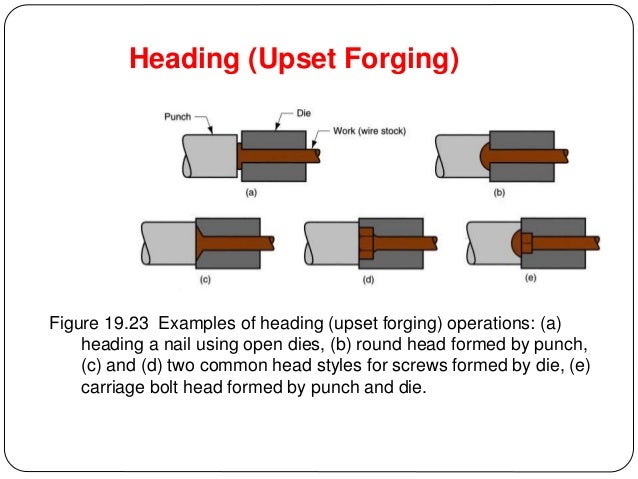 Heading (Upset Forging)

Punch

Die

Work (wire stock)

(a)

(b)

(c)

(d)

(e)

Figure 19.23 Examples of heading (upset forging) operations: (a) heading a nail using open dies, (b) round head formed by punch, (c) and (d) two common head styles for screws formed by die, (e) carriage bolt head formed by punch and die.