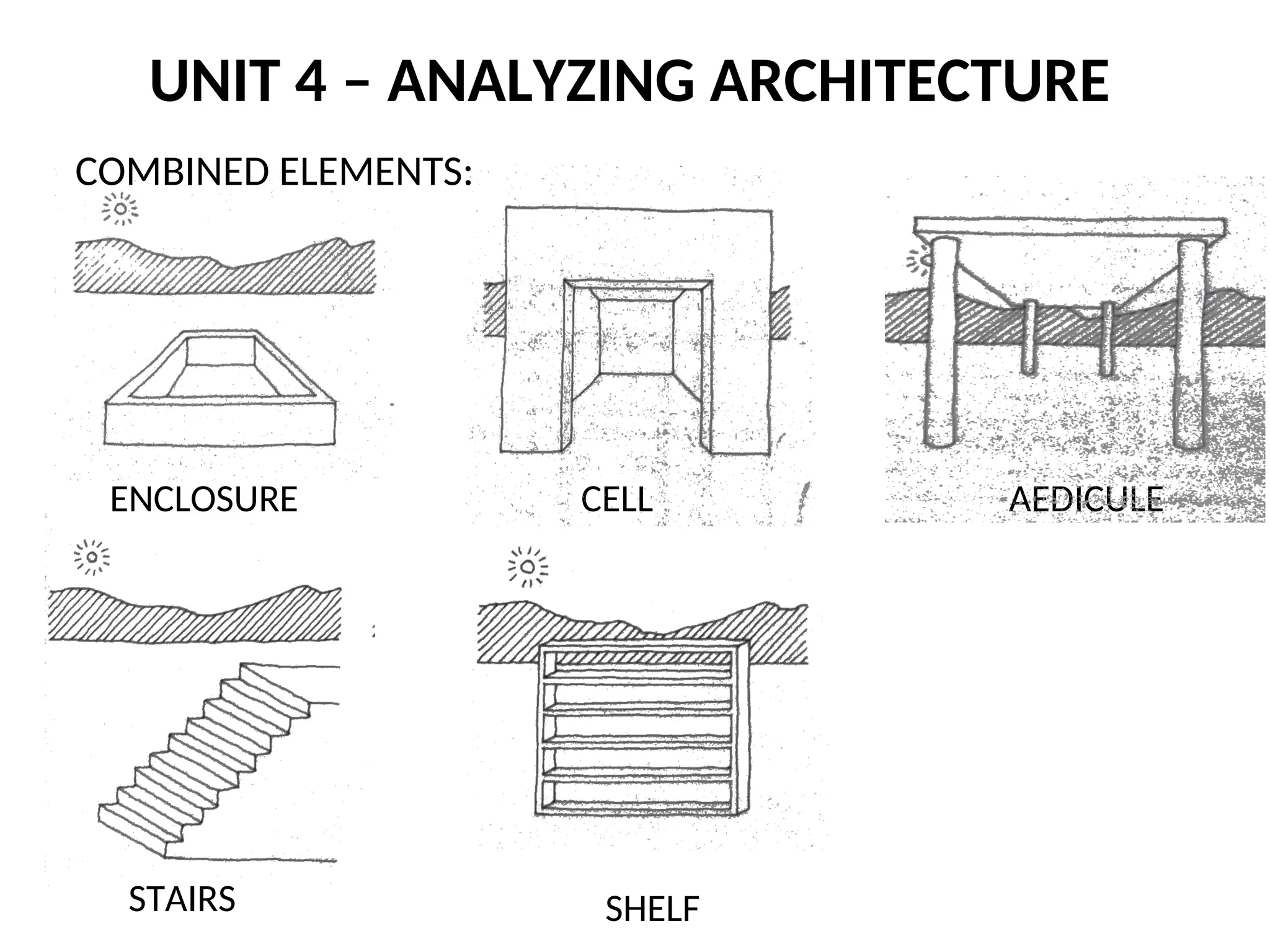 UNIT 4 – ANALYZING ARCHITECTURE

COMBINED ELEMENTS:

ENCLOSURE

CELL

AEDICULE

STAIRS

SHELF