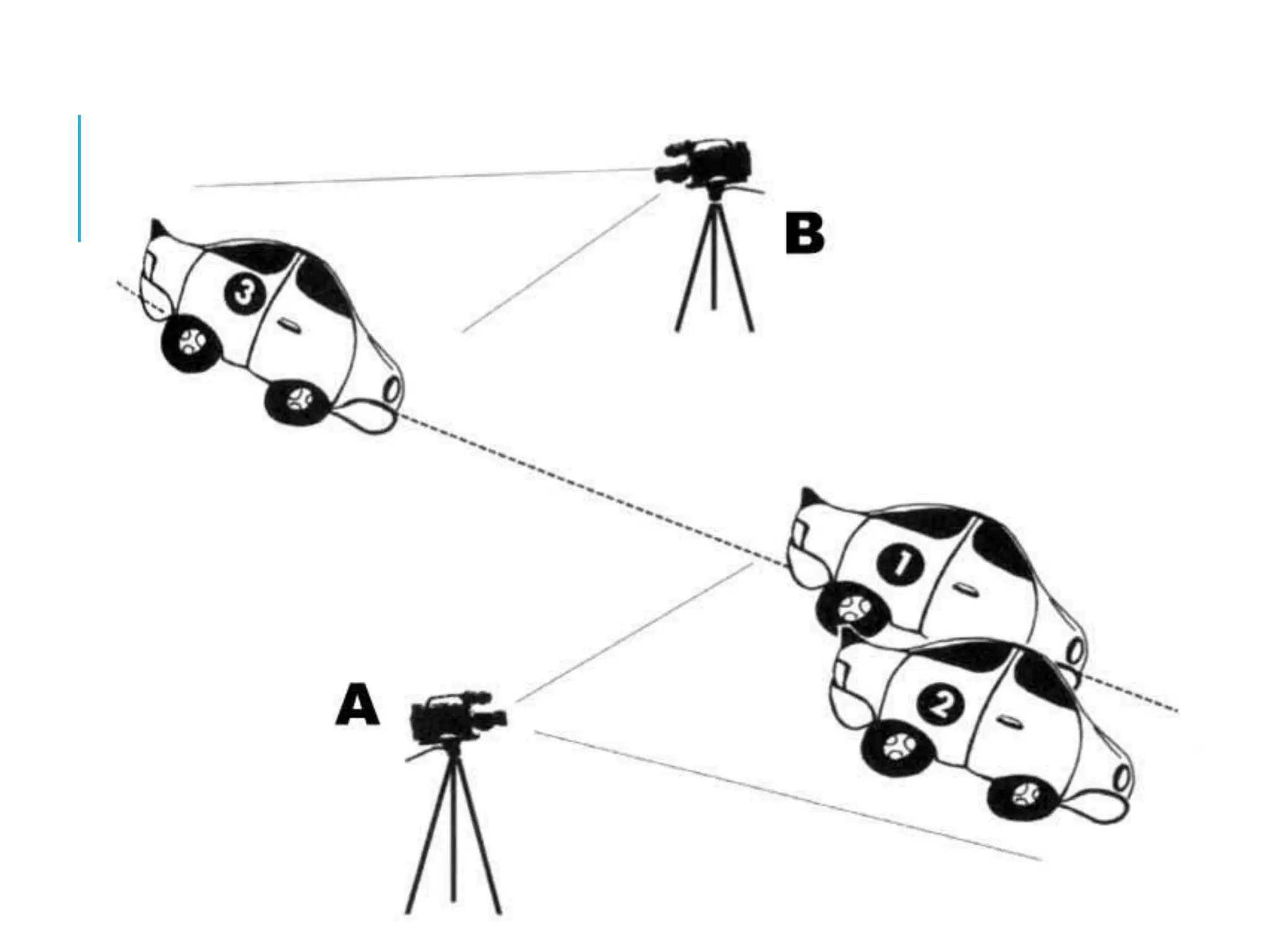 B

3

1

2

A