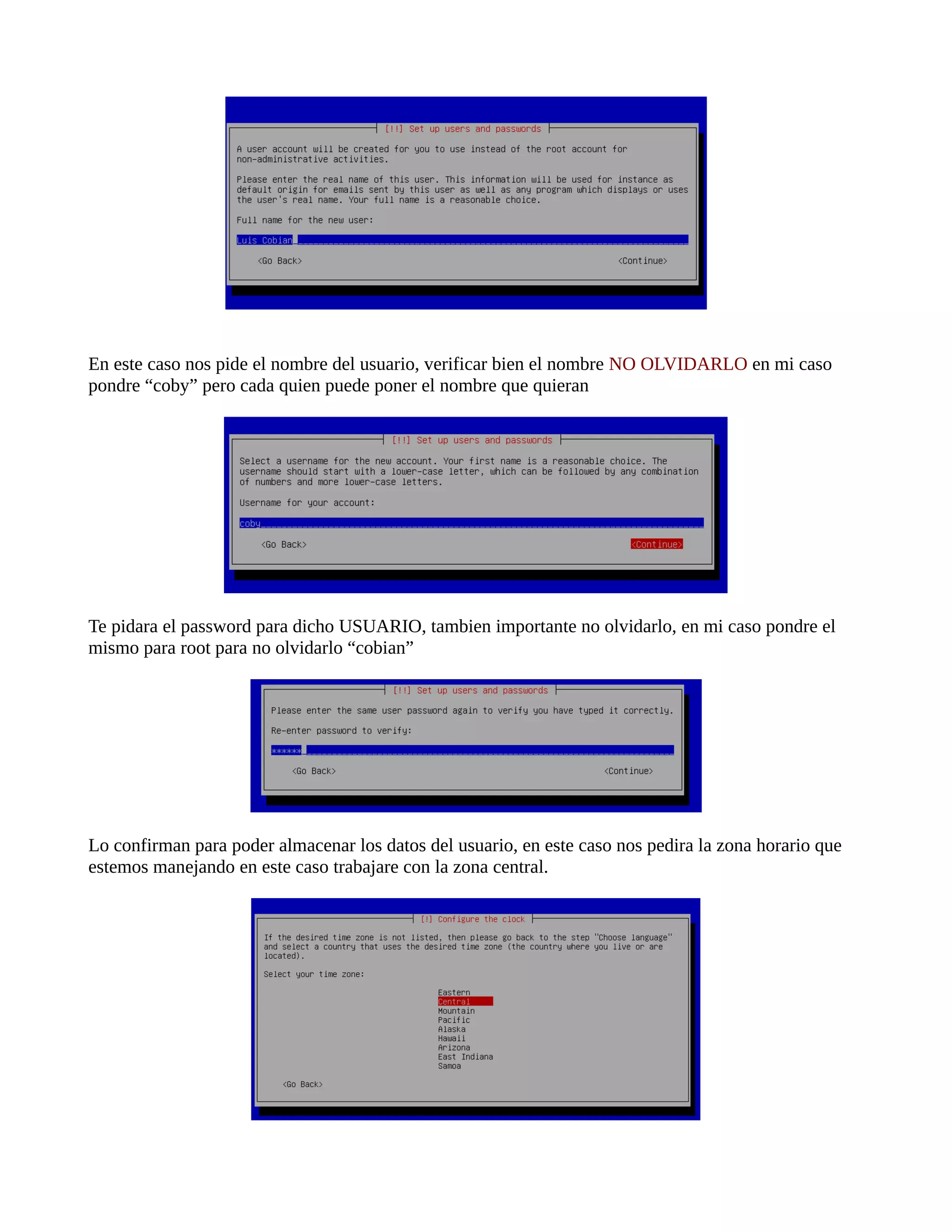 [!!] Set up users and passwords

A user account will be created for you to use instead of the root account for non-administrative activities.

Please enter the real name of this user. This information will be used for instance as default origin for emails sent by this user as well as any program which displays or uses the user's real name. Your full name is a reasonable choice.

Full name for the new user:

Luis Cobian

<Go Back> <Continue>

En este caso nos pide el nombre del usuario, verificar bien el nombre NO OLVIDARLO en mi caso pondre “coby” pero cada quien puede poner el nombre que quieran

[!!] Set up users and passwords

Select a username for the new account. Your first name is a reasonable choice. The username should start with a lower-case letter, which can be followed by any combination of numbers and more lower-case letters.

Username for your account:

coby

<Go Back> <Continue>

Te pidara el password para dicho USUARIO, tambien importante no olvidarlo, en mi caso pondre el mismo para root para no olvidarlo “cobian”

[!!] Set up users and passwords

Please enter the same user password again to verify you have typed it correctly.

Re-enter password to verify:

******

<Go Back> <Continue>

Lo confirman para poder almacenar los datos del usuario, en este caso nos pedira la zona horario que estemos manejando en este caso trabajare con la zona central.

[!] Configure the clock

If the desired time zone is not listed, then please go back to the step "Choose language" and select a country that uses the desired time zone (the country where you live or are located).

Select your time zone:

Eastern
Central
Mountain
Pacific
Alaska
Hawaii
Arizona
East Indiana
Samoa

<Go Back>