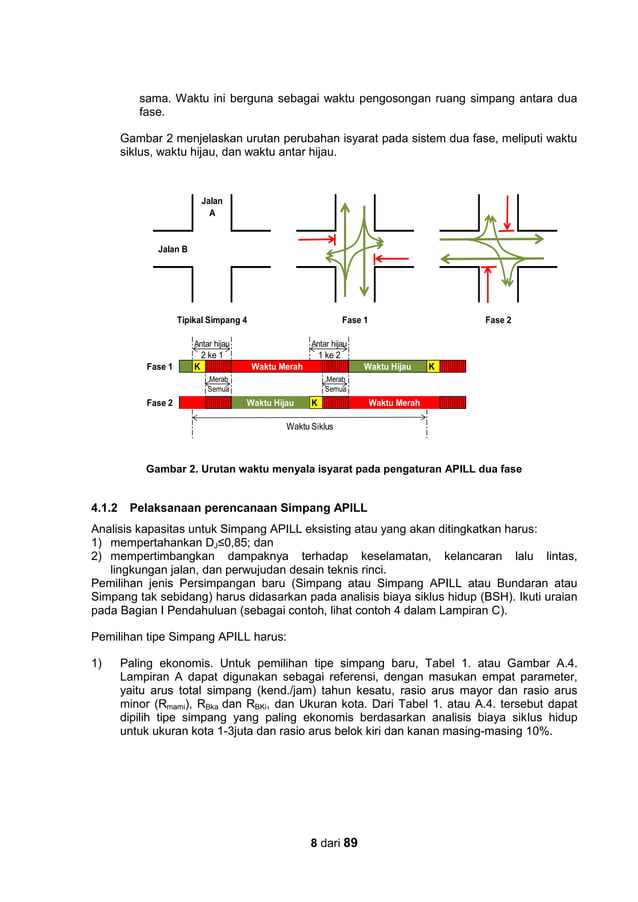 sama. Waktu ini berguna sebagai waktu pengosongan ruang simpang antara dua fase.

Gambar 2 menjelaskan urutan perubahan isyarat pada sistem dua fase, meliputi waktu siklus, waktu hijau, dan waktu antar hijau.

Jalan A

Jalan B

Tipikal Simpang 4

Fase 1

Fase 2

Antar hijau 2 ke 1

Antar hijau 1 ke 2

Fase 1 K Waktu Merah Waktu Hijau K

Merah Semua

Merah Semua

Fase 2 Waktu Hijau K Waktu Merah

Waktu Siklus

Gambar 2. Urutan waktu menyala isyarat pada pengaturan APILL dua fase

4.1.2 Pelaksanaan perencanaan Simpang APILL

Analisis kapasitas untuk Simpang APILL eksisting atau yang akan ditingkatkan harus:
1) mempertahankan $D_J$≤0,85; dan
2) mempertimbangkan dampaknya terhadap keselamatan, kelancaran lalu lintas, lingkungan jalan, dan perwujudan desain teknis rinci.
Pemilihan jenis Persimpangan baru (Simpang atau Simpang APILL atau Bundaran atau Simpang tak sebidang) harus didasarkan pada analisis biaya siklus hidup (BSH). Ikuti uraian pada Bagian I Pendahuluan (sebagai contoh, lihat contoh 4 dalam Lampiran C).

Pemilihan tipe Simpang APILL harus:

1) Paling ekonomis. Untuk pemilihan tipe simpang baru, Tabel 1. atau Gambar A.4. Lampiran A dapat digunakan sebagai referensi, dengan masukan empat parameter, yaitu arus total simpang (kend./jam) tahun kesatu, rasio arus mayor dan rasio arus minor ($R_{mami}$), $R_{Bka}$ dan $R_{BKi}$, dan Ukuran kota. Dari Tabel 1. atau A.4. tersebut dapat dipilih tipe simpang yang paling ekonomis berdasarkan analisis biaya siklus hidup untuk ukuran kota 1-3juta dan rasio arus belok kiri dan kanan masing-masing 10%.

8 dari 89