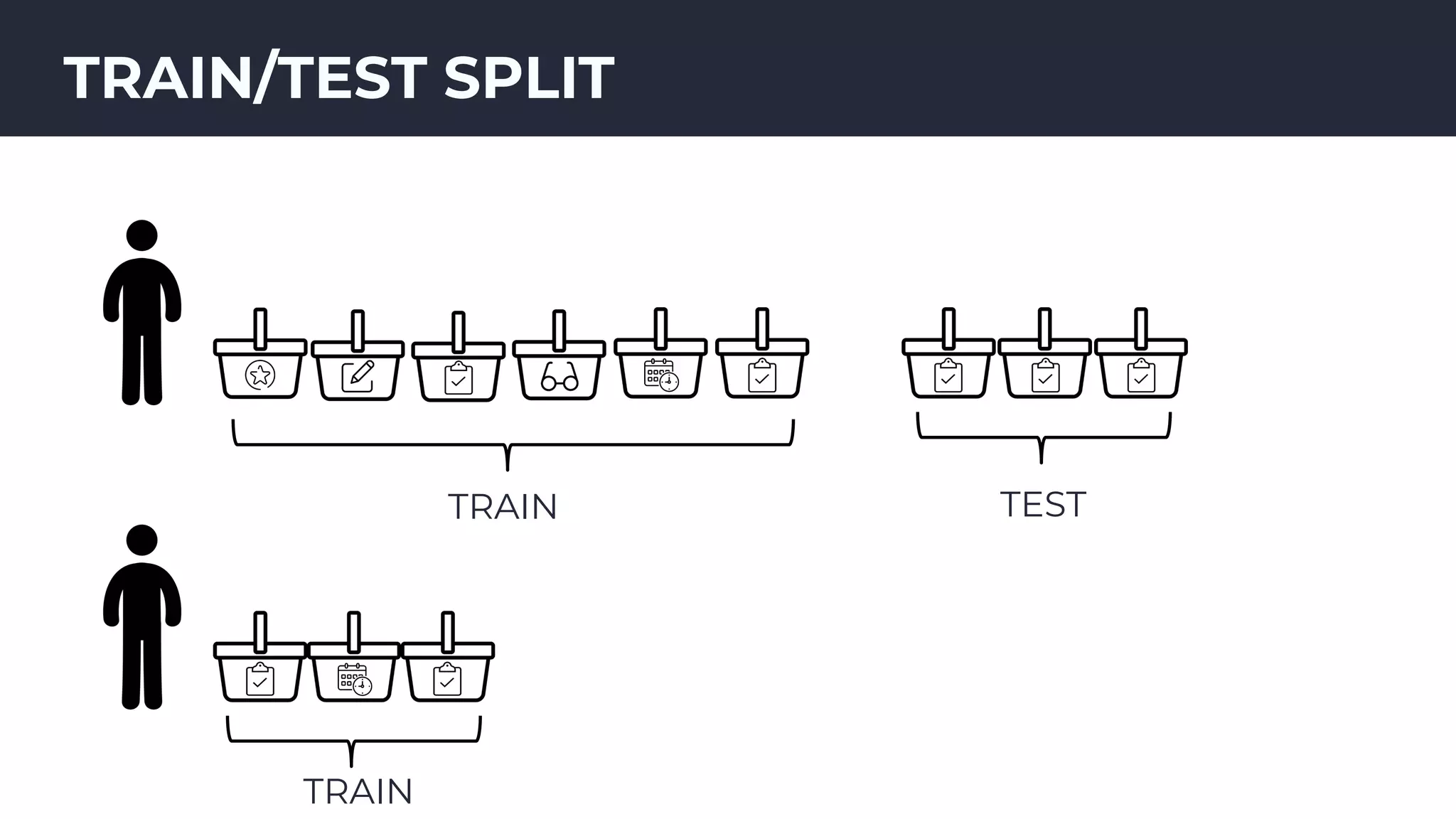 TRAIN/TEST SPLIT

TRAIN

TEST

TRAIN