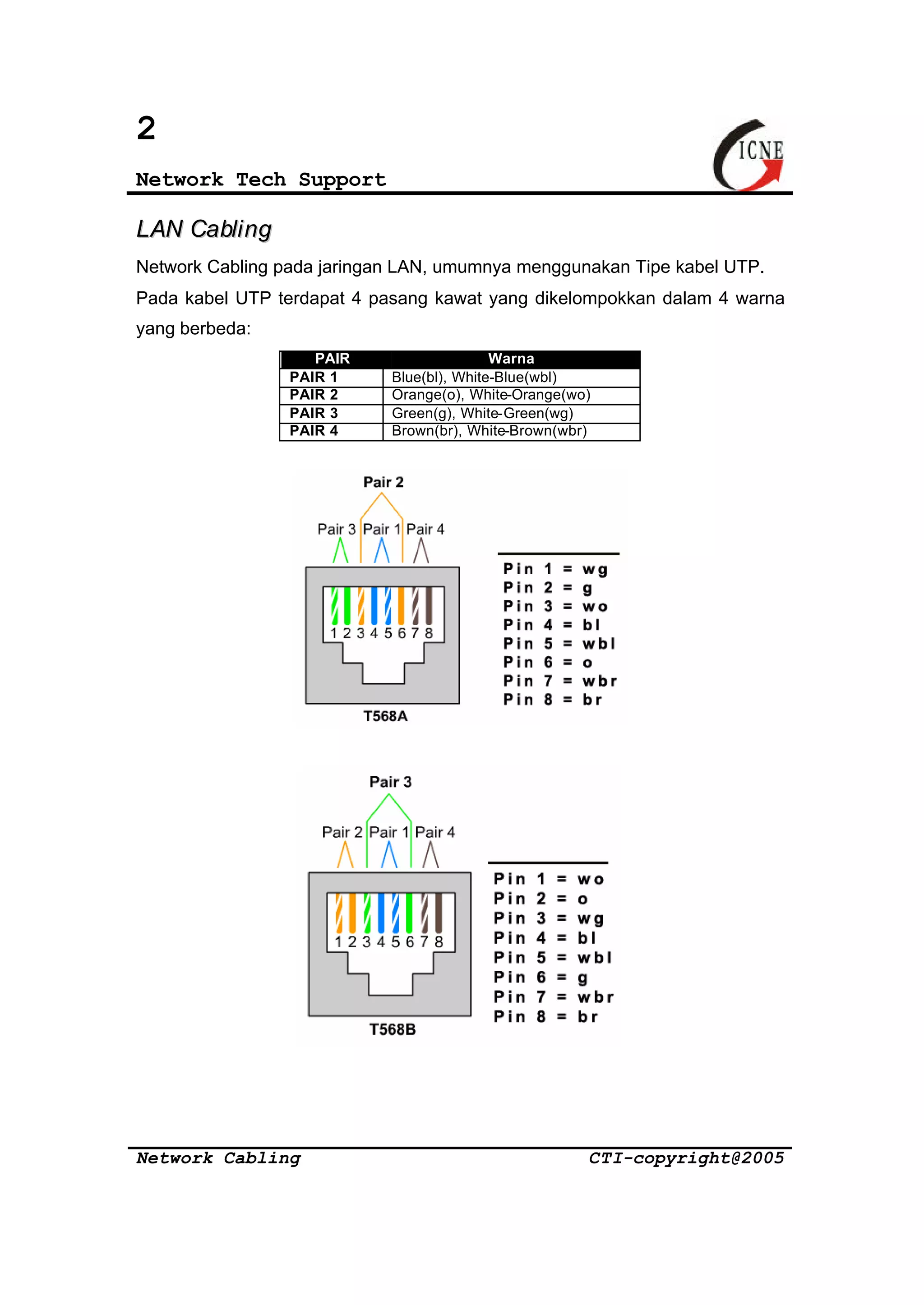 2

Network Tech Support

ICNE

LAN Cabling

Network Cabling pada jaringan LAN, umumnya menggunakan Tipe kabel UTP. Pada kabel UTP terdapat 4 pasang kawat yang dikelompokkan dalam 4 warna yang berbeda:

| PAIR | Warna |
|---|---|
| PAIR 1 | Blue(bl), White-Blue(wbl) |
| PAIR 2 | Orange(o), White-Orange(wo) |
| PAIR 3 | Green(g), White-Green(wg) |
| PAIR 4 | Brown(br), White-Brown(wbr) |

Pair 2

Pair 3 Pair 1 Pair 4

1 2 3 4 5 6 7 8

T568A

Pin 1 = wg
Pin 2 = g
Pin 3 = wo
Pin 4 = bl
Pin 5 = wbl
Pin 6 = o
Pin 7 = wbr
Pin 8 = br

Pair 3

Pair 2 Pair 1 Pair 4

1 2 3 4 5 6 7 8

T568B

Pin 1 = wo
Pin 2 = o
Pin 3 = wg
Pin 4 = bl
Pin 5 = wbl
Pin 6 = g
Pin 7 = wbr
Pin 8 = br

Network Cabling CTI-copyright@2005