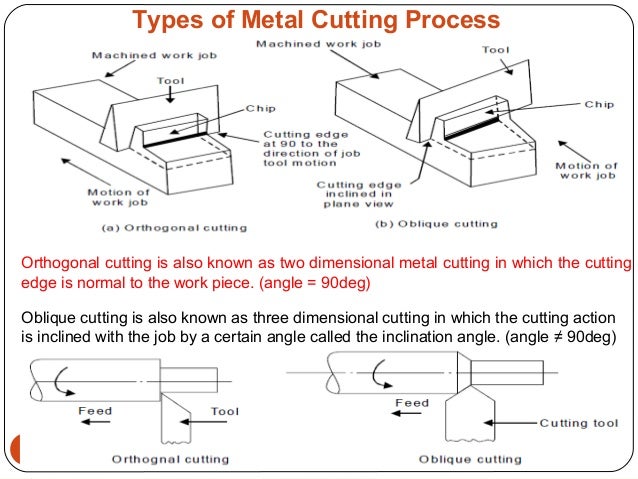 Types of Metal Cutting Process

Machined work job

Tool

Chip

Cutting edge at 90 to the direction of job tool motion

Motion of work job

(a) Orthogonal cutting

Machined work job

Tool

Chip

Motion of work job

Cutting edge inclined in plane view

(b) Oblique cutting

Orthogonal cutting is also known as two dimensional metal cutting in which the cutting edge is normal to the work piece. (angle = 90deg)

Oblique cutting is also known as three dimensional cutting in which the cutting action is inclined with the job by a certain angle called the inclination angle. (angle ≠ 90deg)

Feed

Tool

Orthognal cutting

Feed

Cutting tool

Oblique cutting