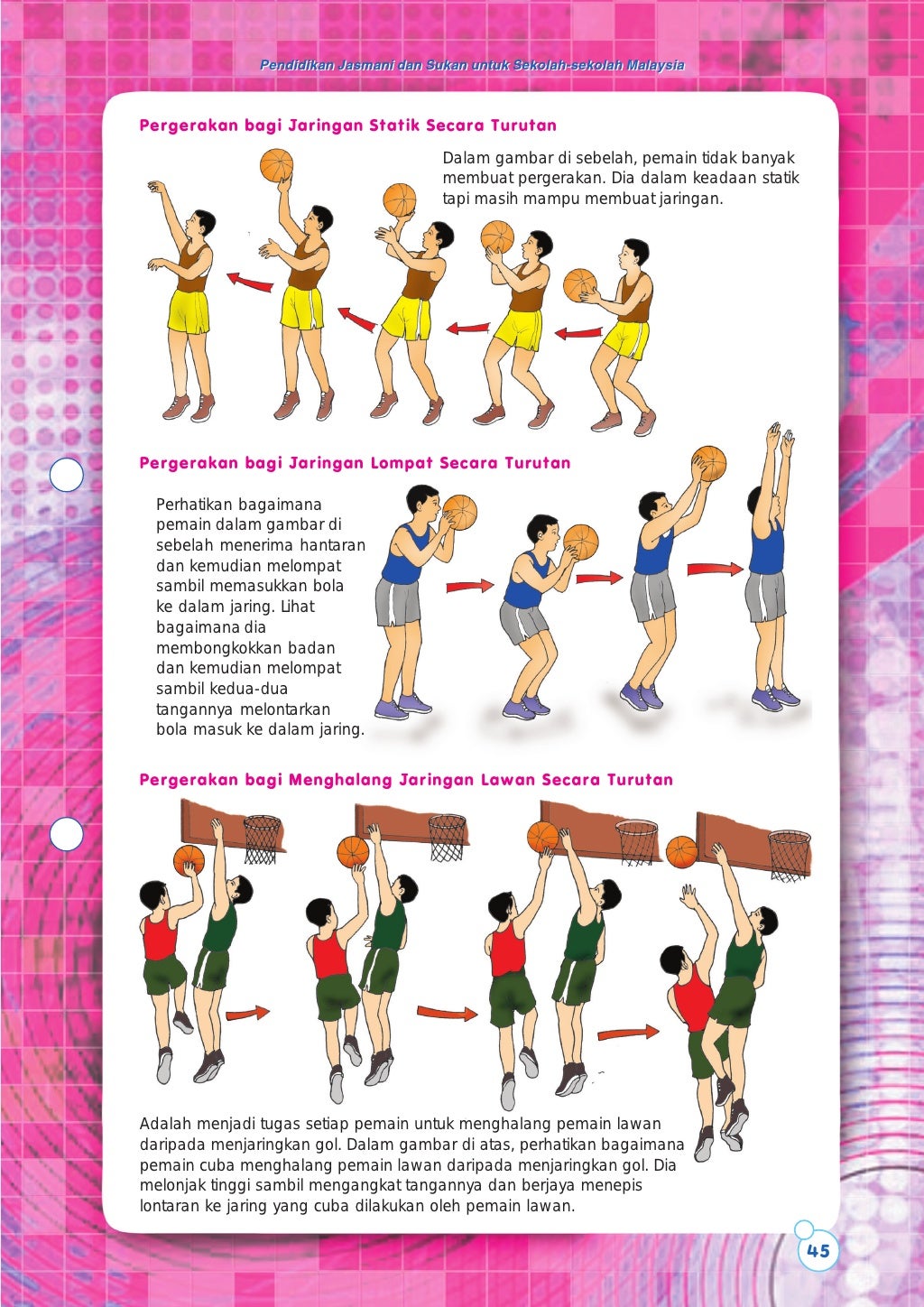 Pendidikan Jasmani dan Sukan untuk Sekolah-sekolah Malaysia

Pergerakan bagi Jaringan Statik Secara Turutan

Dalam gambar di sebelah, pemain tidak banyak membuat pergerakan. Dia dalam keadaan statik tapi masih mampu membuat jaringan.

Pergerakan bagi Jaringan Lompat Secara Turutan

Perhatikan bagaimana pemain dalam gambar di sebelah menerima hantaran dan kemudian melompat sambil memasukkan bola ke dalam jaring. Lihat bagaimana dia membongkokkan badan dan kemudian melompat sambil kedua-dua tangannya melontarkan bola masuk ke dalam jaring.

Pergerakan bagi Menghalang Jaringan Lawan Secara Turutan

Adalah menjadi tugas setiap pemain untuk menghalang pemain lawan daripada menjaringkan gol. Dalam gambar di atas, perhatikan bagaimana pemain cuba menghalang pemain lawan daripada menjaringkan gol. Dia melonjak tinggi sambil mengangkat tangannya dan berjaya menepis lontaran ke jaring yang cuba dilakukan oleh pemain lawan.

45