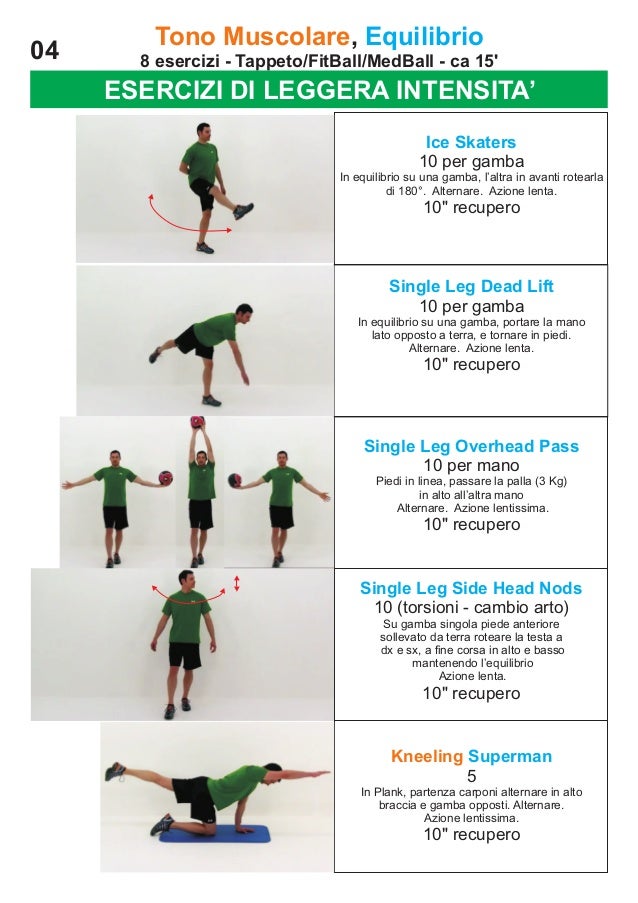 04

Tono Muscolare, Equilibrio
8 esercizi - Tappeto/FitBall/MedBall - ca 15'

ESERCIZI DI LEGGERA INTENSITA'

Ice Skaters
10 per gamba
In equilibrio su una gamba, l'altra in avanti rotearla di 180°. Alternare. Azione lenta.
10" recupero

Single Leg Dead Lift
10 per gamba
In equilibrio su una gamba, portare la mano lato opposto a terra, e tornare in piedi. Alternare. Azione lenta.
10" recupero

Single Leg Overhead Pass
10 per mano
Piedi in linea, passare la palla (3 Kg) in alto all'altra mano
Alternare. Azione lentissima.
10" recupero

Single Leg Side Head Nods
10 (torsioni - cambio arto)
Su gamba singola piede anteriore sollevato da terra roteare la testa a dx e sx, a fine corsa in alto e basso mantenendo l'equilibrio
Azione lenta.
10" recupero

Kneeling Superman
5
In Plank, partenza carponi alternare in alto braccia e gamba opposti. Alternare.
Azione lentissima.
10" recupero