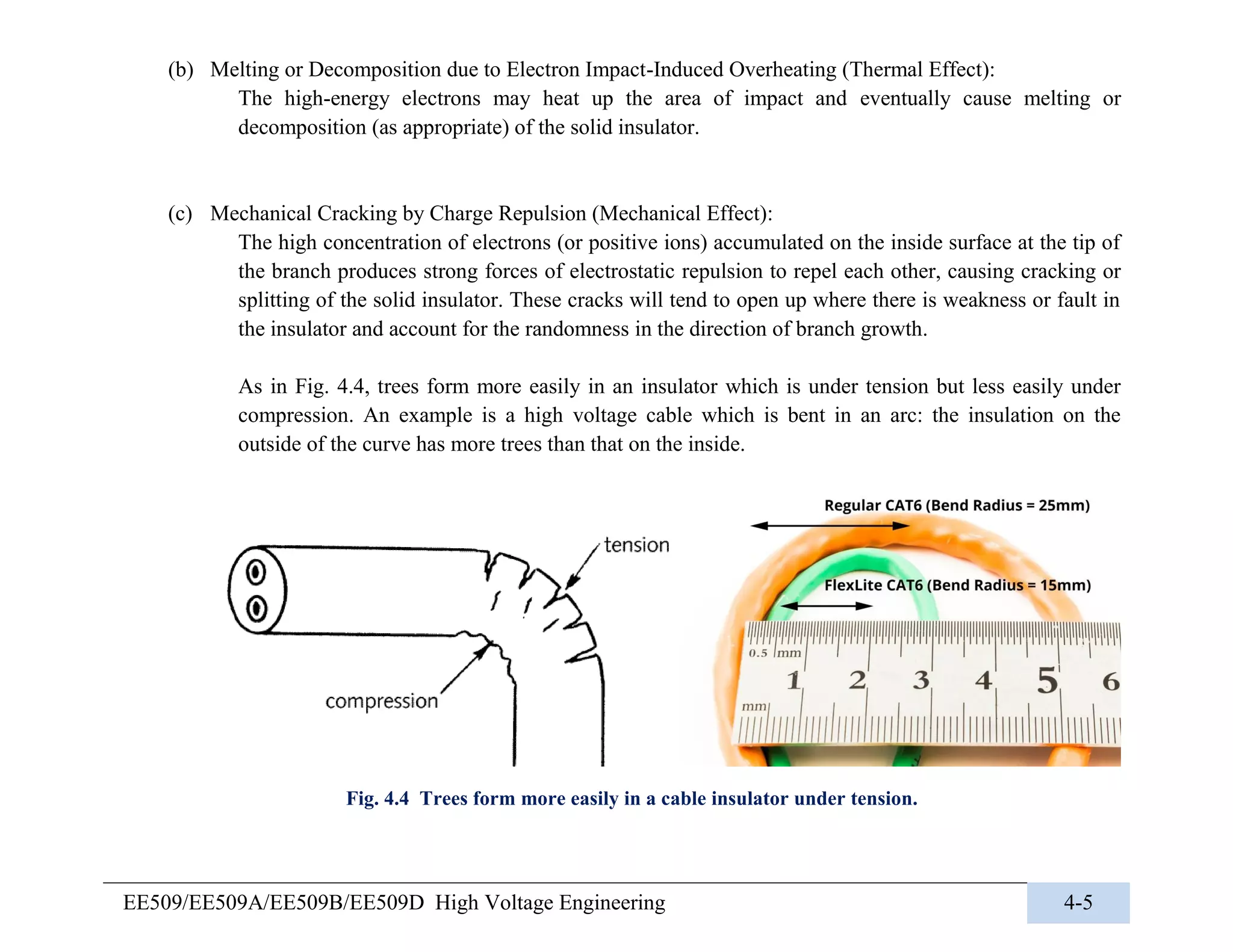 (b) Melting or Decomposition due to Electron Impact-Induced Overheating (Thermal Effect):

The high-energy electrons may heat up the area of impact and eventually cause melting or decomposition (as appropriate) of the solid insulator.

(c) Mechanical Cracking by Charge Repulsion (Mechanical Effect):

The high concentration of electrons (or positive ions) accumulated on the inside surface at the tip of the branch produces strong forces of electrostatic repulsion to repel each other, causing cracking or splitting of the solid insulator. These cracks will tend to open up where there is weakness or fault in the insulator and account for the randomness in the direction of branch growth.

As in Fig. 4.4, trees form more easily in an insulator which is under tension but less easily under compression. An example is a high voltage cable which is bent in an arc: the insulation on the outside of the curve has more trees than that on the inside.

tension

compression

Regular CAT6 (Bend Radius = 25mm)

FlexLite CAT6 (Bend Radius = 15mm)

0.5 mm

1 2 3 4 5 6

mm

Fig. 4.4 Trees form more easily in a cable insulator under tension.

EE509/EE509A/EE509B/EE509D High Voltage Engineering

4-5