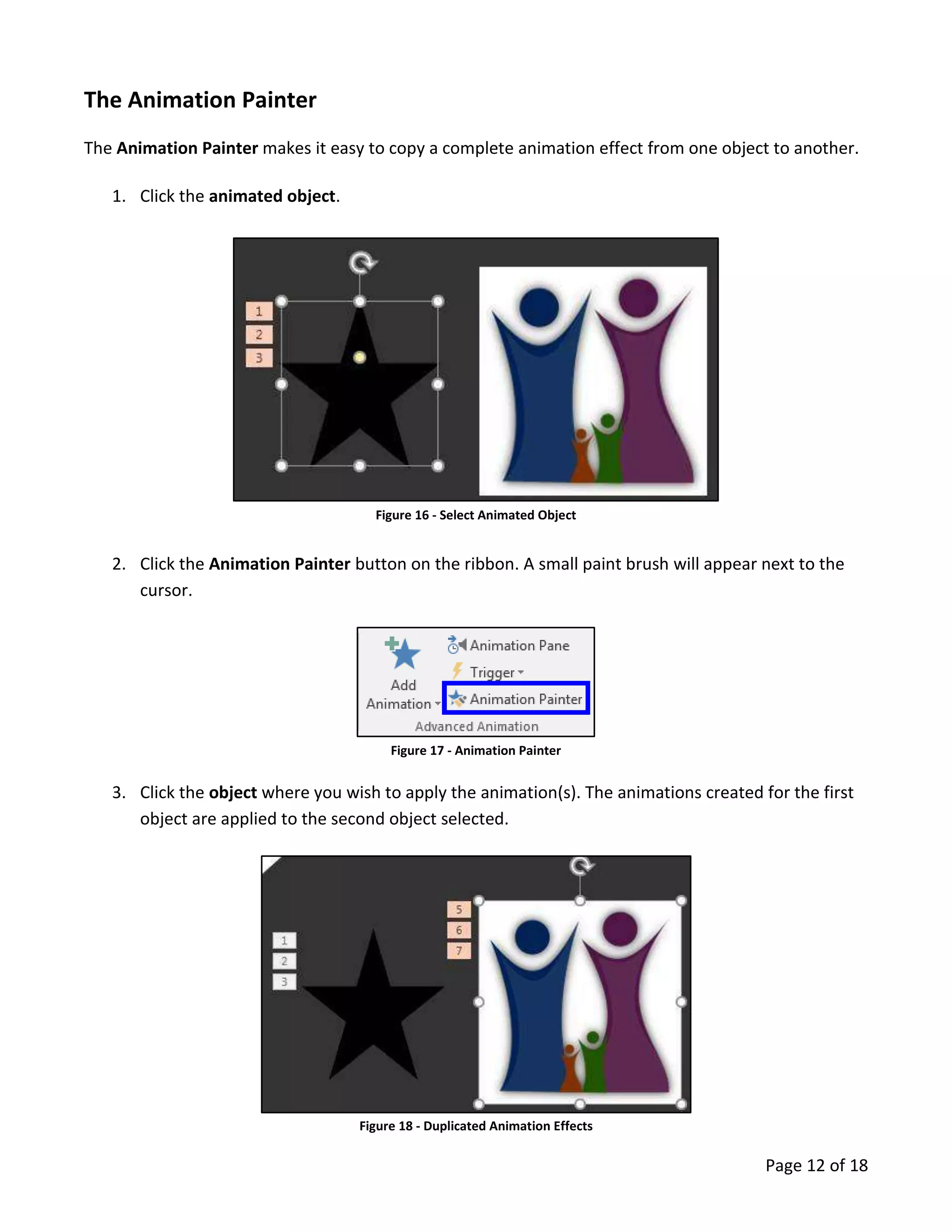 The Animation Painter

The Animation Painter makes it easy to copy a complete animation effect from one object to another.

1. Click the animated object.

1
2
3

Figure 16 - Select Animated Object

2. Click the Animation Painter button on the ribbon. A small paint brush will appear next to the cursor.

Add Animation
Animation Pane
Trigger
Animation Painter
Advanced Animation

Figure 17 - Animation Painter

3. Click the object where you wish to apply the animation(s). The animations created for the first object are applied to the second object selected.

1
2
3
5
6
7

Figure 18 - Duplicated Animation Effects

Page 12 of 18