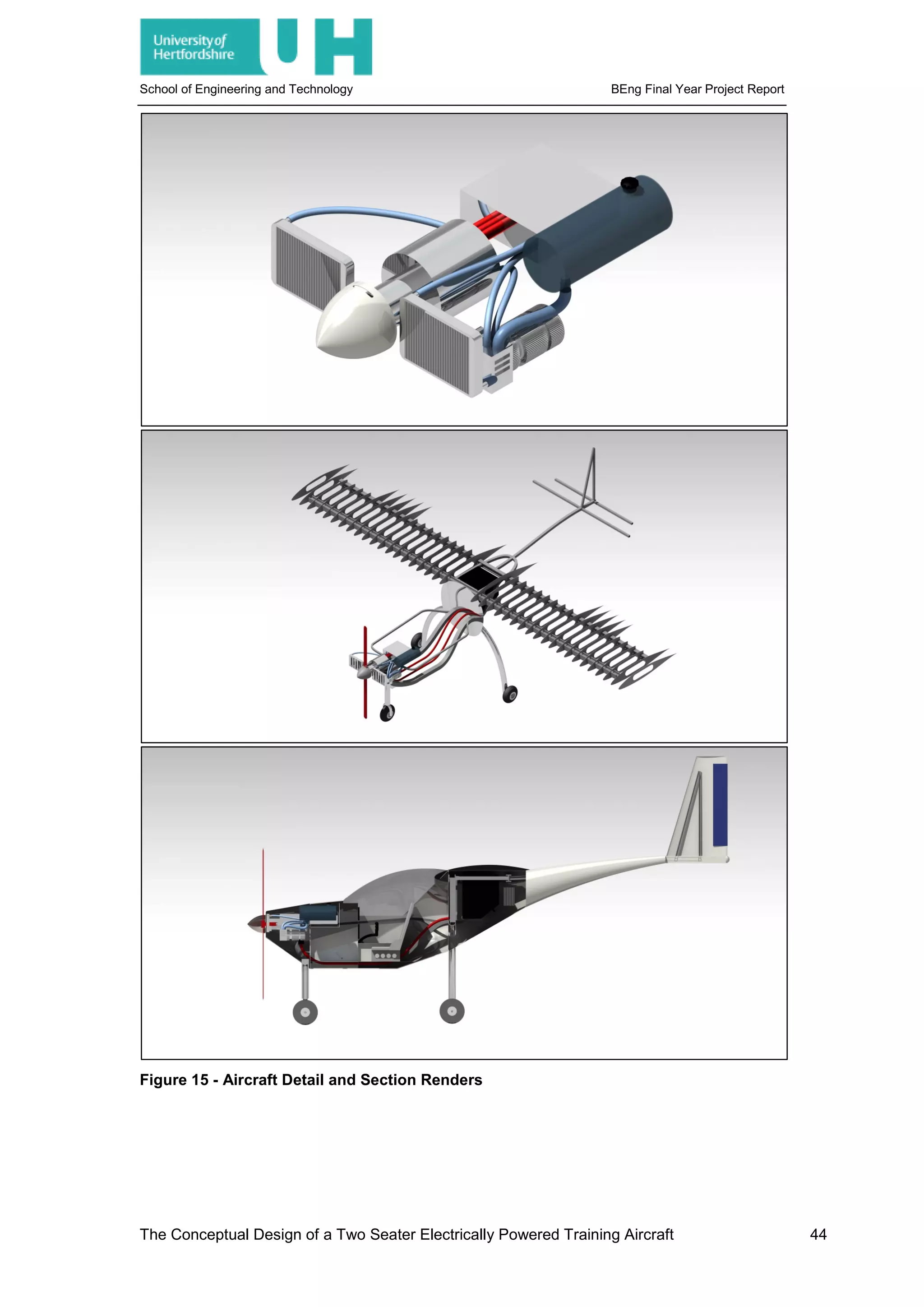 University of Hertfordshire UH

School of Engineering and Technology

BEng Final Year Project Report

Figure 15 - Aircraft Detail and Section Renders

The Conceptual Design of a Two Seater Electrically Powered Training Aircraft

44