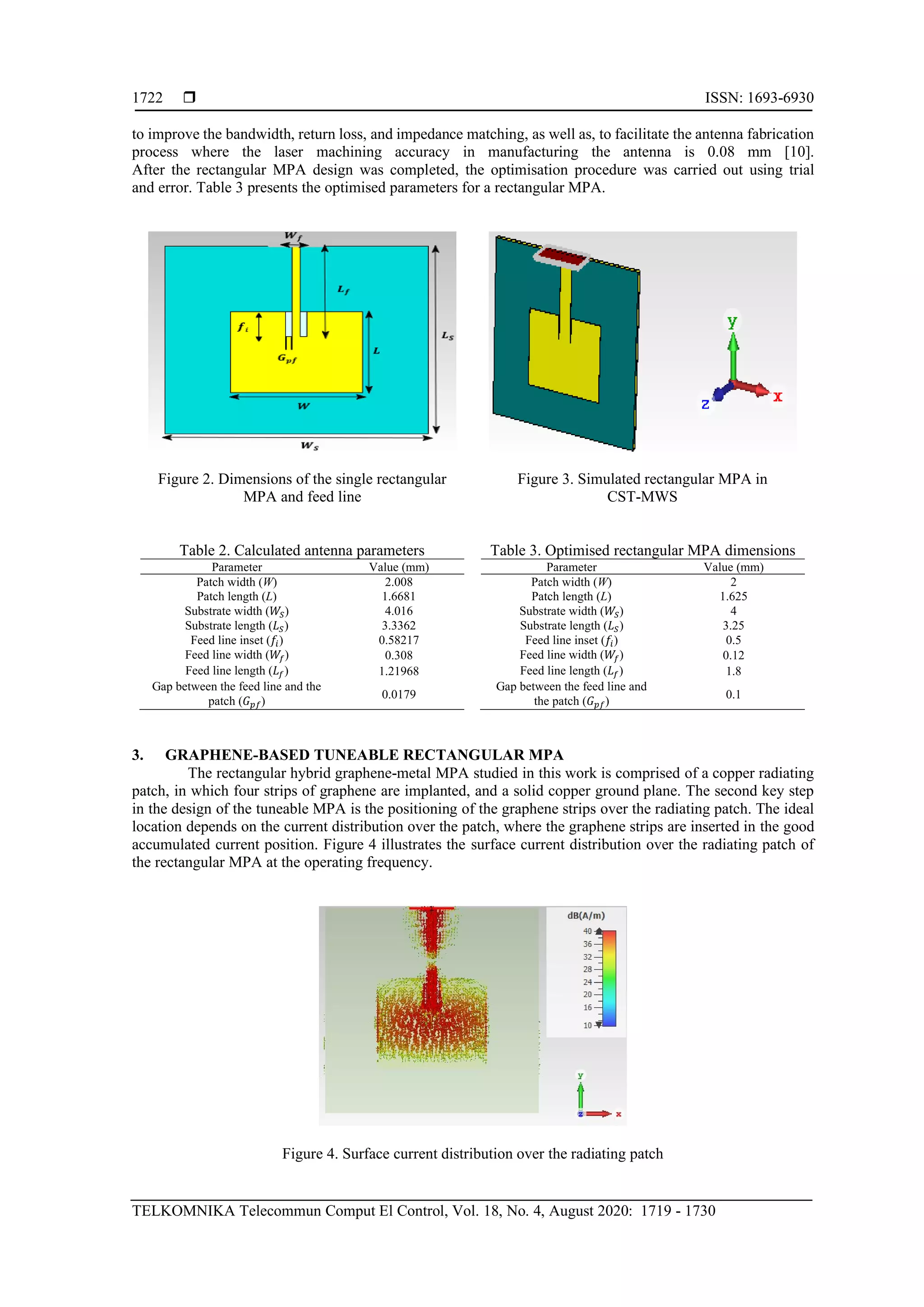 1722 ❒ ISSN: 1693-6930

to improve the bandwidth, return loss, and impedance matching, as well as, to facilitate the antenna fabrication process where the laser machining accuracy in manufacturing the antenna is 0.08 mm [10]. After the rectangular MPA design was completed, the optimisation procedure was carried out using trial and error. Table 3 presents the optimised parameters for a rectangular MPA.

$W_f$ $L_f$ $f_i$ $G_{pf}$ $L$ $L_S$ $W$ $W_S$

Figure 2. Dimensions of the single rectangular MPA and feed line

y z x

Figure 3. Simulated rectangular MPA in CST-MWS

Table 2. Calculated antenna parameters

| Parameter | Value (mm) |
|---|---|
| Patch width ($W$) | 2.008 |
| Patch length ($L$) | 1.6681 |
| Substrate width ($W_S$) | 4.016 |
| Substrate length ($L_S$) | 3.3362 |
| Feed line inset ($f_i$) | 0.58217 |
| Feed line width ($W_f$) | 0.308 |
| Feed line length ($L_f$) | 1.21968 |
| Gap between the feed line and the patch ($G_{pf}$) | 0.0179 |

Table 3. Optimised rectangular MPA dimensions

| Parameter | Value (mm) |
|---|---|
| Patch width ($W$) | 2 |
| Patch length ($L$) | 1.625 |
| Substrate width ($W_S$) | 4 |
| Substrate length ($L_S$) | 3.25 |
| Feed line inset ($f_i$) | 0.5 |
| Feed line width ($W_f$) | 0.12 |
| Feed line length ($L_f$) | 1.8 |
| Gap between the feed line and the patch ($G_{pf}$) | 0.1 |

3. GRAPHENE-BASED TUNEABLE RECTANGULAR MPA

The rectangular hybrid graphene-metal MPA studied in this work is comprised of a copper radiating patch, in which four strips of graphene are implanted, and a solid copper ground plane. The second key step in the design of the tuneable MPA is the positioning of the graphene strips over the radiating patch. The ideal location depends on the current distribution over the patch, where the graphene strips are inserted in the good accumulated current position. Figure 4 illustrates the surface current distribution over the radiating patch of the rectangular MPA at the operating frequency.

dB(A/m)
40
36
32
28
24
20
16
10
y z x

Figure 4. Surface current distribution over the radiating patch

TELKOMNIKA Telecommun Comput El Control, Vol. 18, No. 4, August 2020: 1719 - 1730