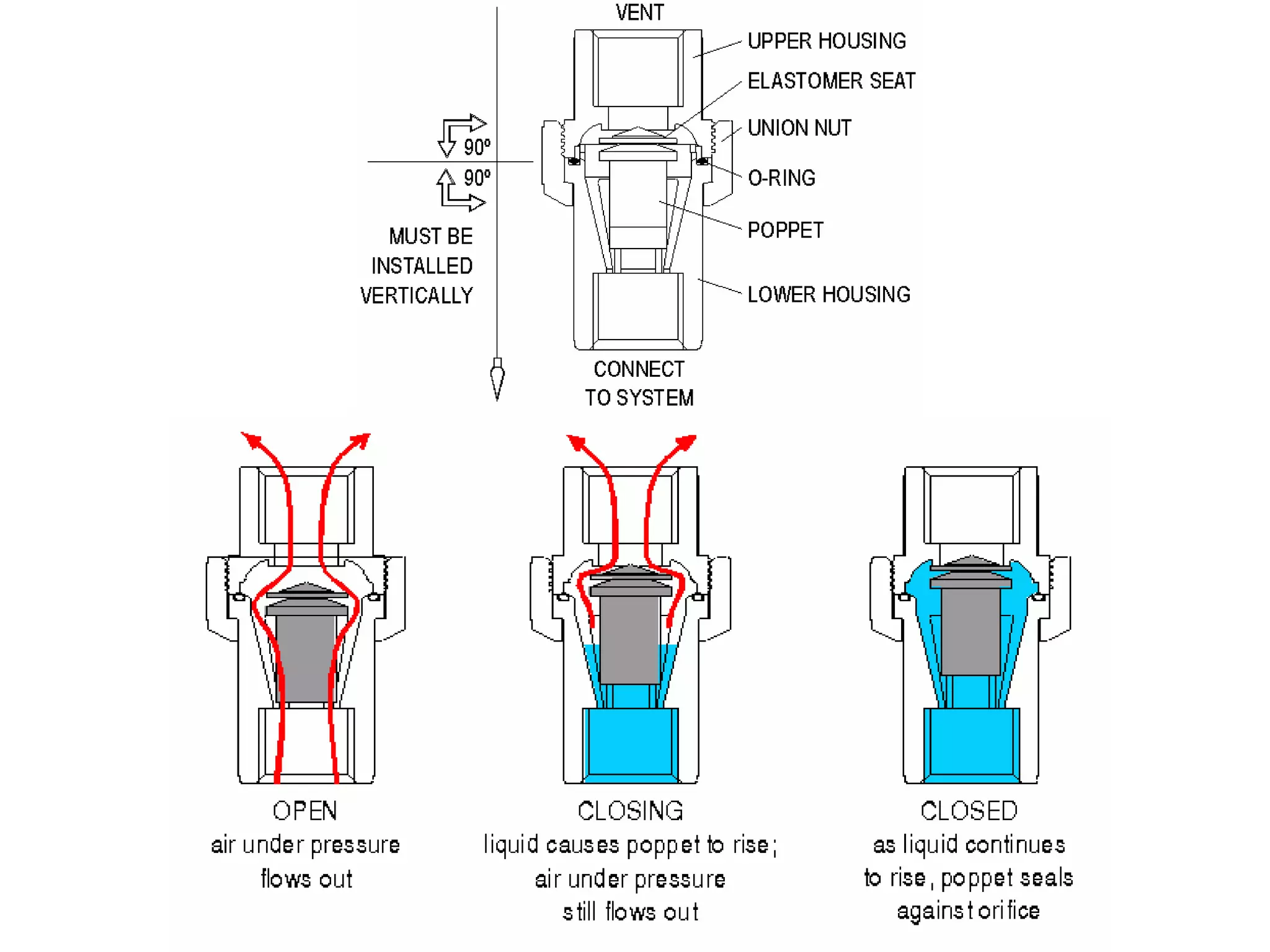 VENT

UPPER HOUSING

ELASTOMER SEAT

UNION NUT

O-RING

POPPET

LOWER HOUSING

90°

90°

MUST BE INSTALLED VERTICALLY

CONNECT TO SYSTEM

OPEN
air under pressure flows out

CLOSING
liquid causes poppet to rise; air under pressure still flows out

CLOSED
as liquid continues to rise, poppet seals against orifice