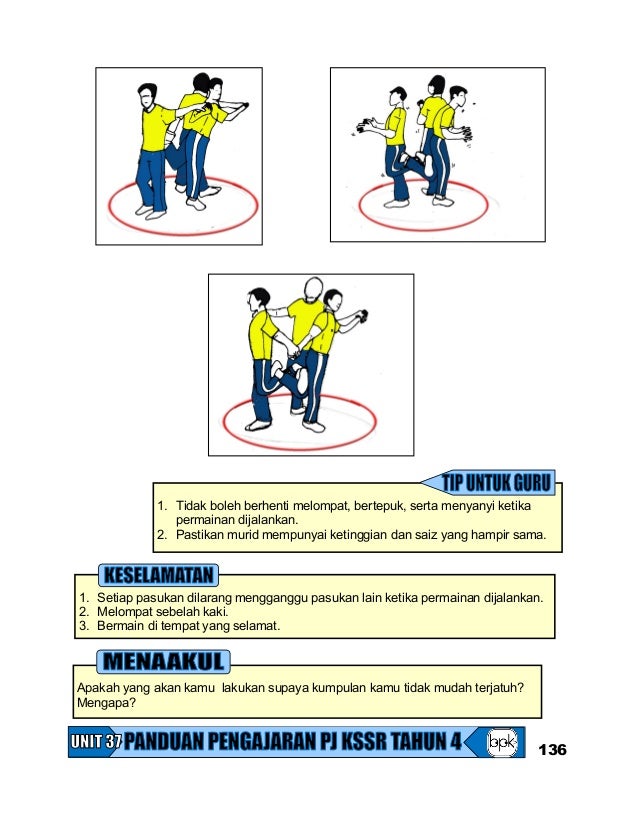 TIP UNTUK GURU

1. Tidak boleh berhenti melompat, bertepuk, serta menyanyi ketika permainan dijalankan.
2. Pastikan murid mempunyai ketinggian dan saiz yang hampir sama.

KESELAMATAN

1. Setiap pasukan dilarang mengganggu pasukan lain ketika permainan dijalankan.
2. Melompat sebelah kaki.
3. Bermain di tempat yang selamat.

MENAAKUL

Apakah yang akan kamu lakukan supaya kumpulan kamu tidak mudah terjatuh? Mengapa?

UNIT 37 PANDUAN PENGAJARAN PJ KSSR TAHUN 4 bpk 136