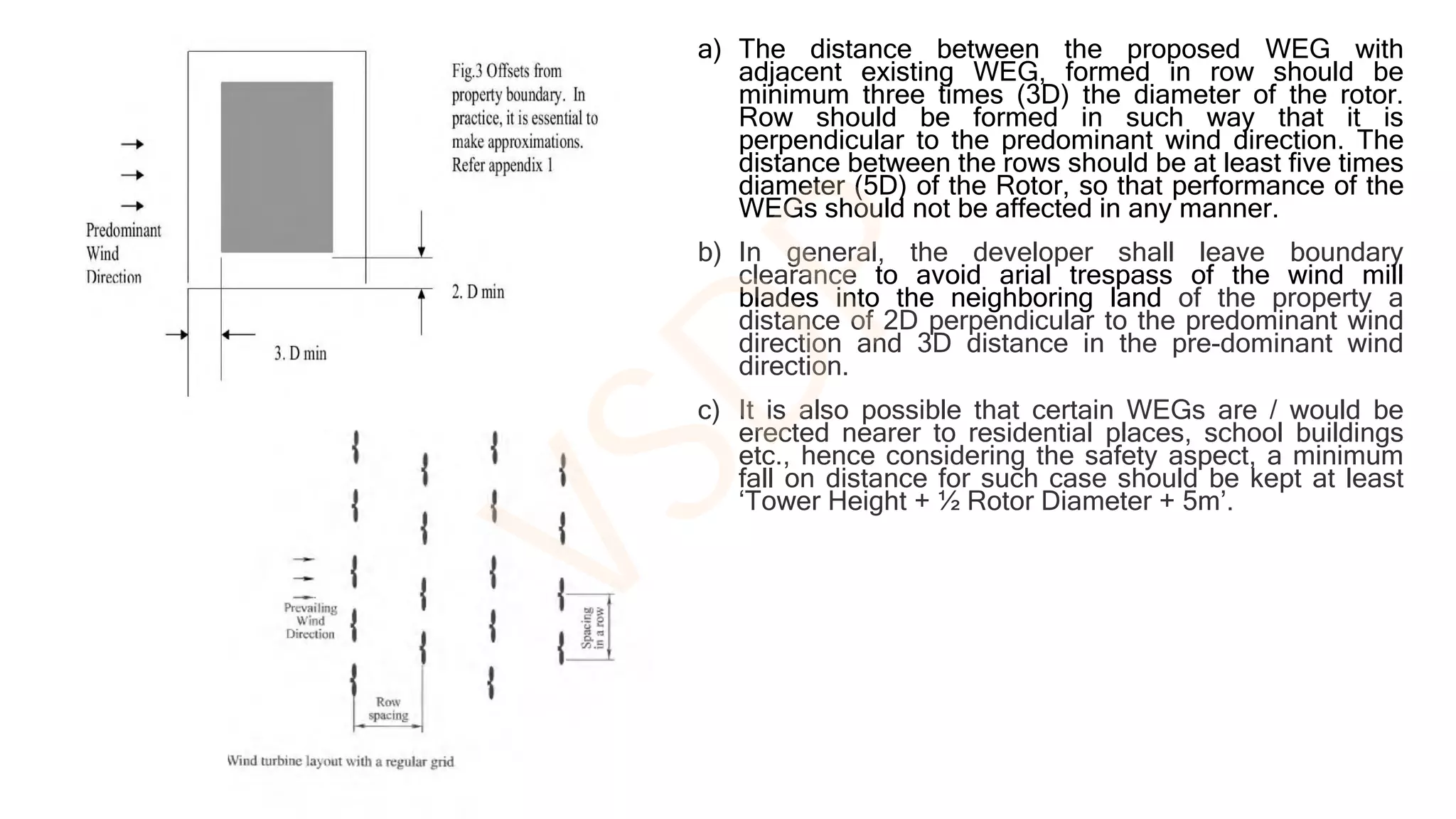 Fig.3 Offsets from property boundary. In practice, it is essential to make approximations. Refer appendix 1

Predominant Wind Direction

2. D min

3. D min

Prevailing Wind Direction

Spacing in a row

Row spacing

Wind turbine layout with a regular grid

VSD

a) The distance between the proposed WEG with adjacent existing WEG, formed in row should be minimum three times (3D) the diameter of the rotor. Row should be formed in such way that it is perpendicular to the predominant wind direction. The distance between the rows should be at least five times diameter (5D) of the Rotor, so that performance of the WEGs should not be affected in any manner.

b) In general, the developer shall leave boundary clearance to avoid arial trespass of the wind mill blades into the neighboring land of the property a distance of 2D perpendicular to the predominant wind direction and 3D distance in the pre-dominant wind direction.

c) It is also possible that certain WEGs are / would be erected nearer to residential places, school buildings etc., hence considering the safety aspect, a minimum fall on distance for such case should be kept at least ‘Tower Height + ½ Rotor Diameter + 5m’.