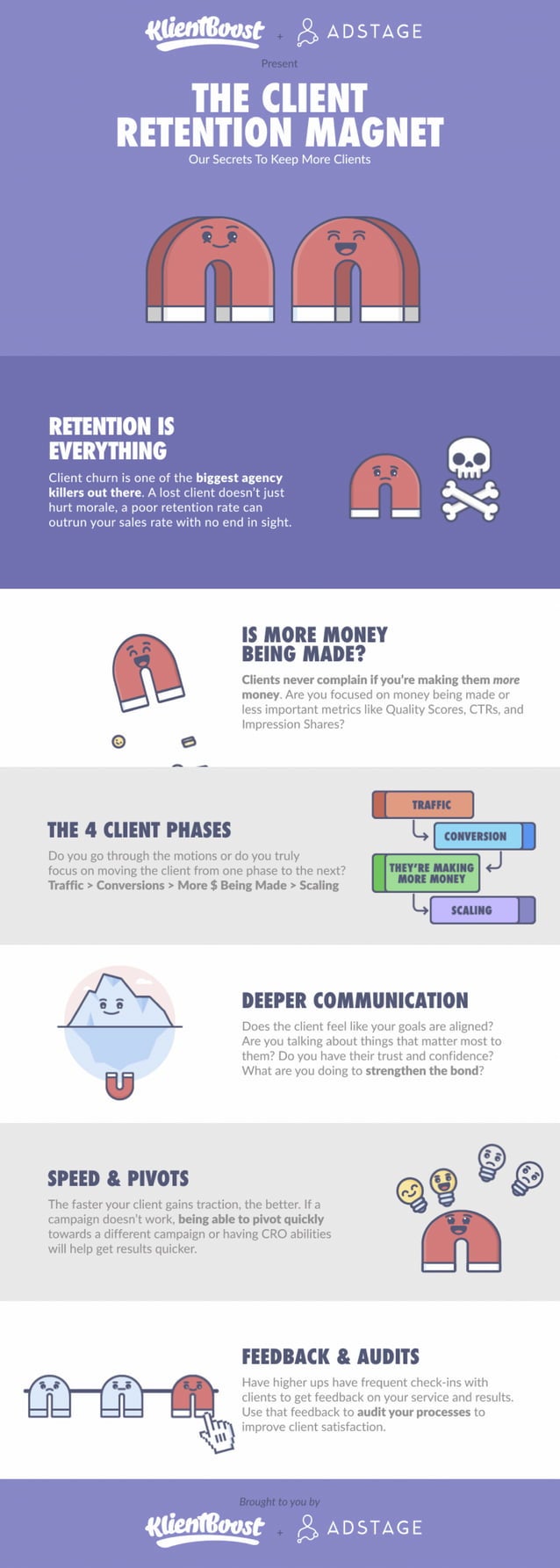 KlientBoost + ADSTAGE

Present

THE CLIENT RETENTION MAGNET

Our Secrets To Keep More Clients

RETENTION IS EVERYTHING

Client churn is one of the biggest agency killers out there. A lost client doesn't just hurt morale, a poor retention rate can outrun your sales rate with no end in sight.

IS MORE MONEY BEING MADE?

Clients never complain if you're making them more money. Are you focused on money being made or less important metrics like Quality Scores, CTRs, and Impression Shares?

THE 4 CLIENT PHASES

Do you go through the motions or do you truly focus on moving the client from one phase to the next? Traffic > Conversions > More $ Being Made > Scaling

TRAFFIC

CONVERSION

THEY'RE MAKING MORE MONEY

SCALING

DEEPER COMMUNICATION

Does the client feel like your goals are aligned? Are you talking about things that matter most to them? Do you have their trust and confidence? What are you doing to strengthen the bond?

SPEED & PIVOTS

The faster your client gains traction, the better. If a campaign doesn't work, being able to pivot quickly towards a different campaign or having CRO abilities will help get results quicker.

FEEDBACK & AUDITS

Have higher ups have frequent check-ins with clients to get feedback on your service and results. Use that feedback to audit your processes to improve client satisfaction.

Brought to you by

KlientBoost + ADSTAGE