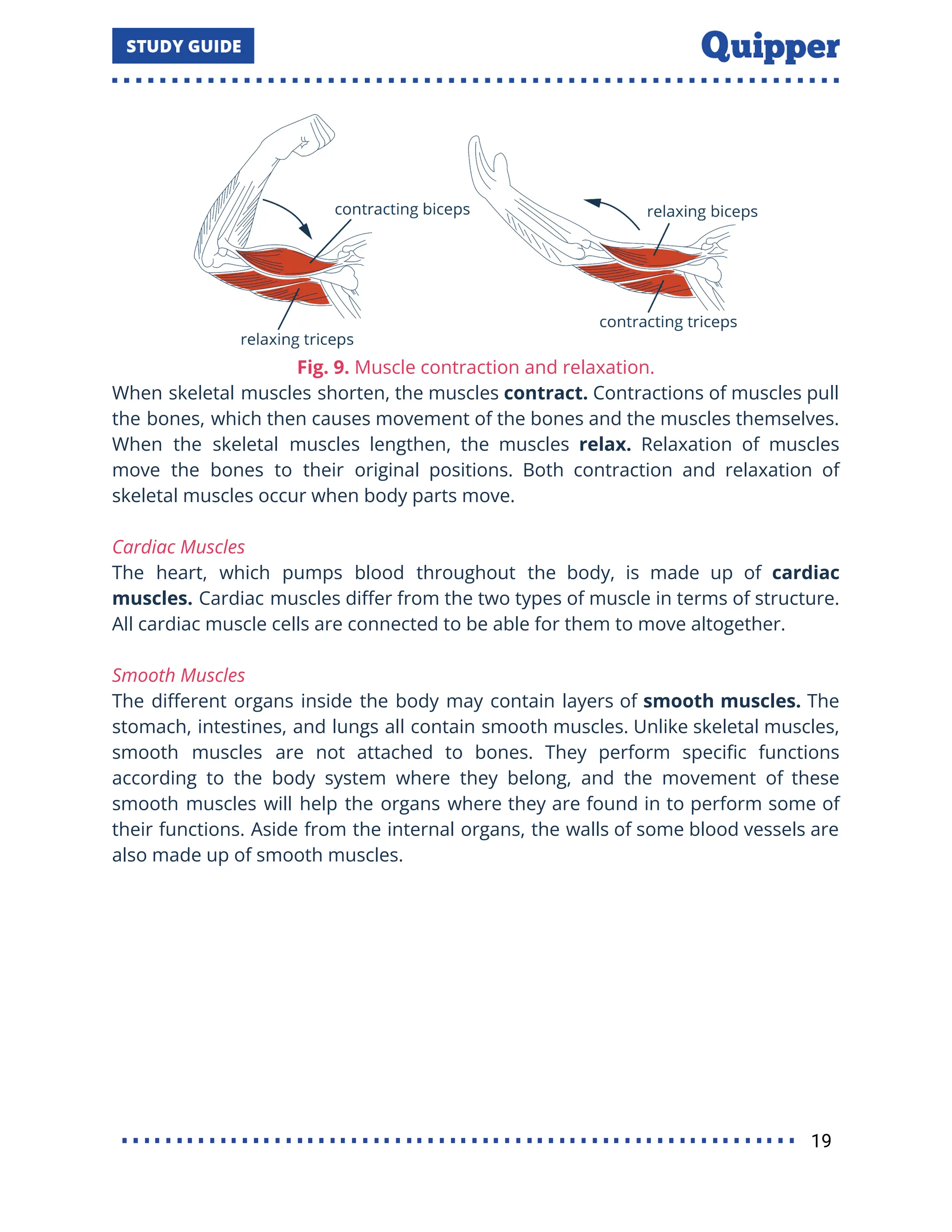 STUDY GUIDE

Quipper

contracting biceps

relaxing triceps

relaxing biceps

contracting triceps

Fig. 9. Muscle contraction and relaxation.

When skeletal muscles shorten, the muscles contract. Contractions of muscles pull the bones, which then causes movement of the bones and the muscles themselves. When the skeletal muscles lengthen, the muscles relax. Relaxation of muscles move the bones to their original positions. Both contraction and relaxation of skeletal muscles occur when body parts move.

Cardiac Muscles

The heart, which pumps blood throughout the body, is made up of cardiac muscles. Cardiac muscles differ from the two types of muscle in terms of structure. All cardiac muscle cells are connected to be able for them to move altogether.

Smooth Muscles

The different organs inside the body may contain layers of smooth muscles. The stomach, intestines, and lungs all contain smooth muscles. Unlike skeletal muscles, smooth muscles are not attached to bones. They perform specific functions according to the body system where they belong, and the movement of these smooth muscles will help the organs where they are found in to perform some of their functions. Aside from the internal organs, the walls of some blood vessels are also made up of smooth muscles.

19