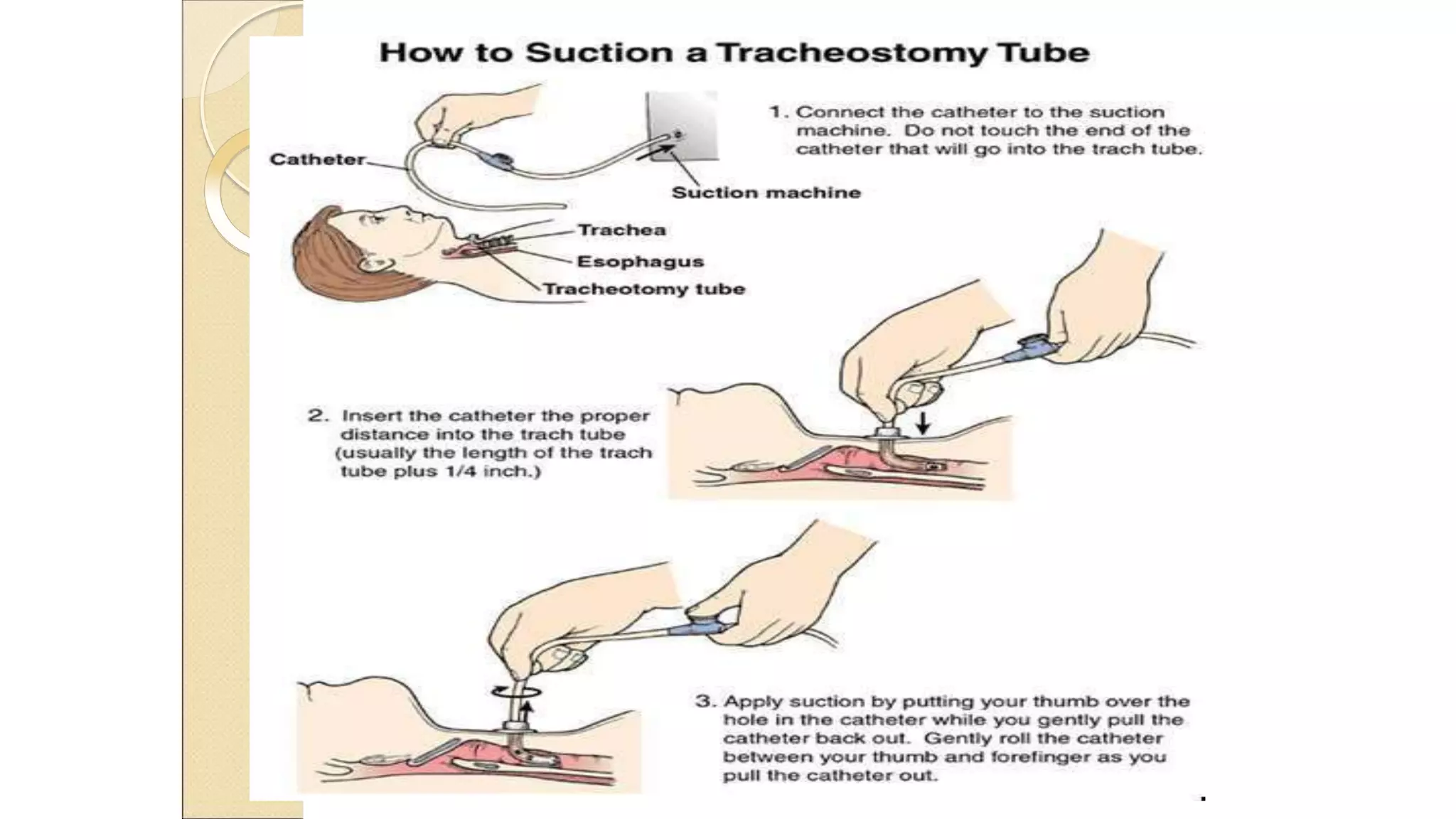 How to Suction a Tracheostomy Tube

Catheter

Suction machine

1. Connect the catheter to the suction machine. Do not touch the end of the catheter that will go into the trach tube.

Trachea

Esophagus

Tracheotomy tube

2. Insert the catheter the proper distance into the trach tube (usually the length of the trach tube plus 1/4 inch.)

3. Apply suction by putting your thumb over the hole in the catheter while you gently pull the catheter back out. Gently roll the catheter between your thumb and forefinger as you pull the catheter out.