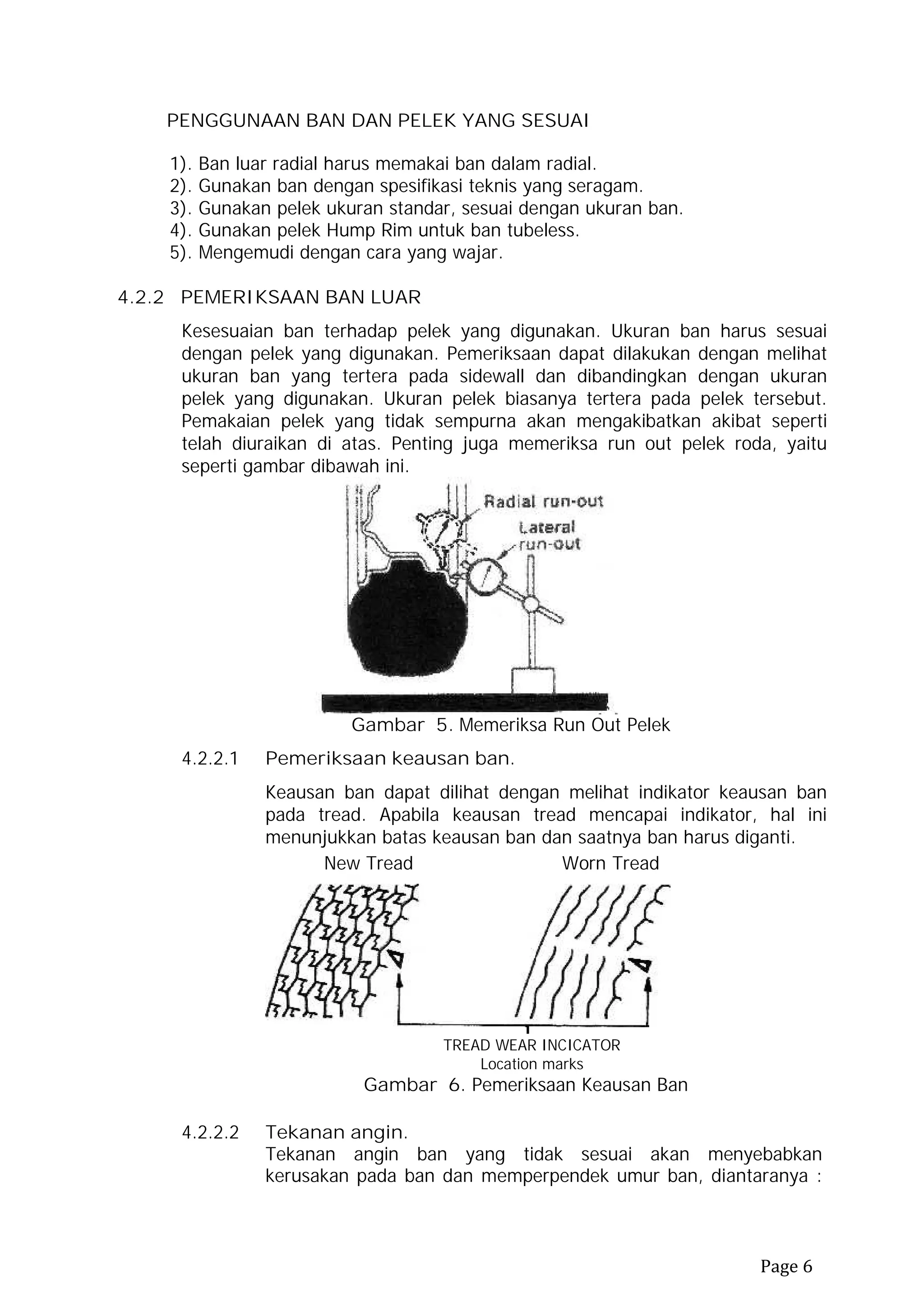 PENGGUNAAN BAN DAN PELEK YANG SESUAI

1). Ban luar radial harus memakai ban dalam radial.
2). Gunakan ban dengan spesifikasi teknis yang seragam.
3). Gunakan pelek ukuran standar, sesuai dengan ukuran ban.
4). Gunakan pelek Hump Rim untuk ban tubeless.
5). Mengemudi dengan cara yang wajar.

4.2.2 PEMERIKSAAN BAN LUAR

Kesesuaian ban terhadap pelek yang digunakan. Ukuran ban harus sesuai dengan pelek yang digunakan. Pemeriksaan dapat dilakukan dengan melihat ukuran ban yang tertera pada sidewall dan dibandingkan dengan ukuran pelek yang digunakan. Ukuran pelek biasanya tertera pada pelek tersebut. Pemakaian pelek yang tidak sempurna akan mengakibatkan akibat seperti telah diuraikan di atas. Penting juga memeriksa run out pelek roda, yaitu seperti gambar dibawah ini.

Radial run-out
Lateral run-out

Gambar 5. Memeriksa Run Out Pelek

4.2.2.1 Pemeriksaan keausan ban.

Keausan ban dapat dilihat dengan melihat indikator keausan ban pada tread. Apabila keausan tread mencapai indikator, hal ini menunjukkan batas keausan ban dan saatnya ban harus diganti.

New Tread
Worn Tread

TREAD WEAR INCICATOR
Location marks

Gambar 6. Pemeriksaan Keausan Ban

4.2.2.2 Tekanan angin.
Tekanan angin ban yang tidak sesuai akan menyebabkan kerusakan pada ban dan memperpendek umur ban, diantaranya :

Page 6