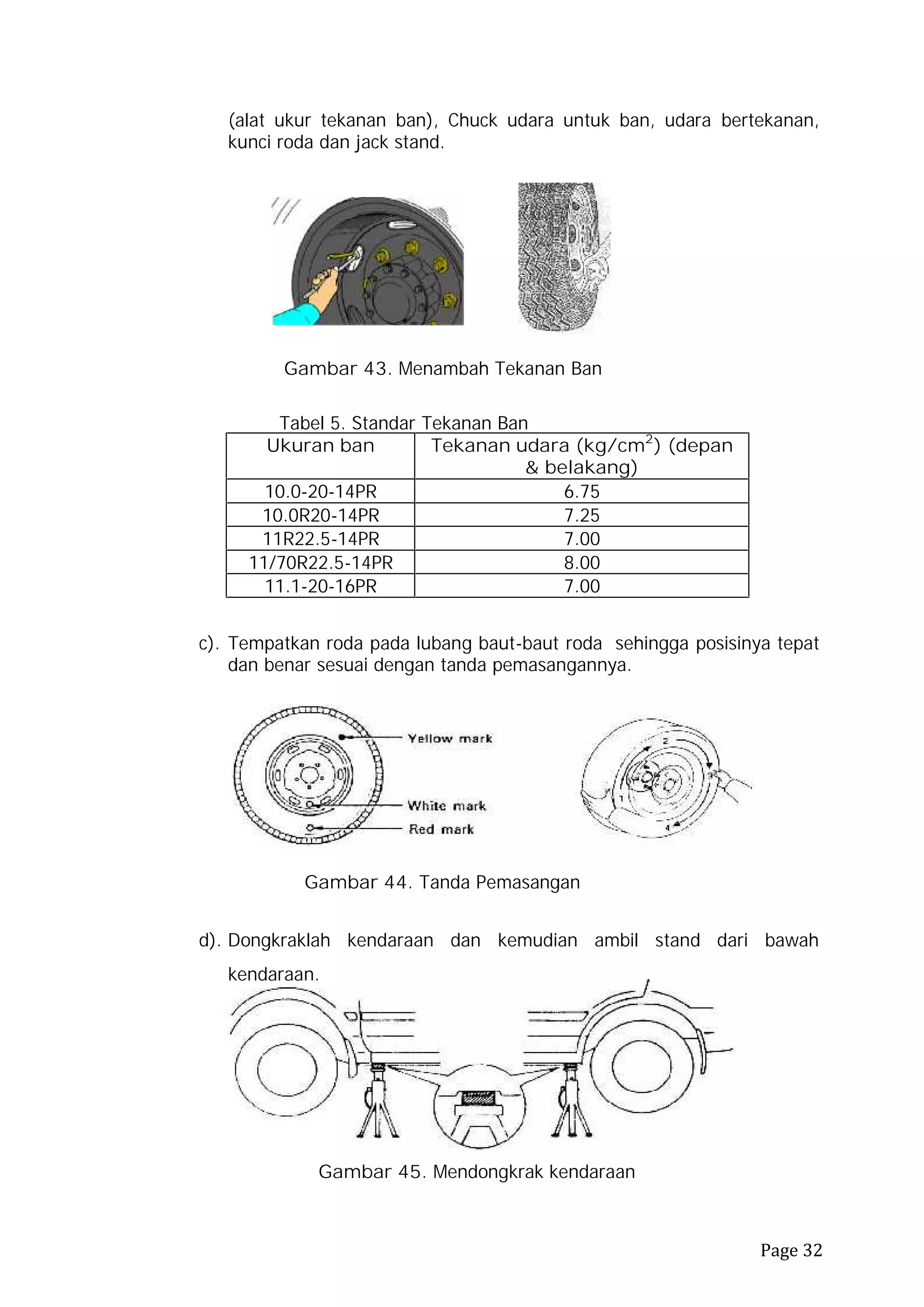 (alat ukur tekanan ban), Chuck udara untuk ban, udara bertekanan, kunci roda dan jack stand.

Gambar 43. Menambah Tekanan Ban

Tabel 5. Standar Tekanan Ban

| Ukuran ban | Tekanan udara (kg/cm$^2$) (depan & belakang) |
|---|---|
| 10.0-20-14PR | 6.75 |
| 10.0R20-14PR | 7.25 |
| 11R22.5-14PR | 7.00 |
| 11/70R22.5-14PR | 8.00 |
| 11.1-20-16PR | 7.00 |

c). Tempatkan roda pada lubang baut-baut roda sehingga posisinya tepat dan benar sesuai dengan tanda pemasangannya.

Yellow mark
White mark
Red mark

2
3
1
4

Gambar 44. Tanda Pemasangan

d). Dongkraklah kendaraan dan kemudian ambil stand dari bawah kendaraan.

Gambar 45. Mendongkrak kendaraan

Page 32