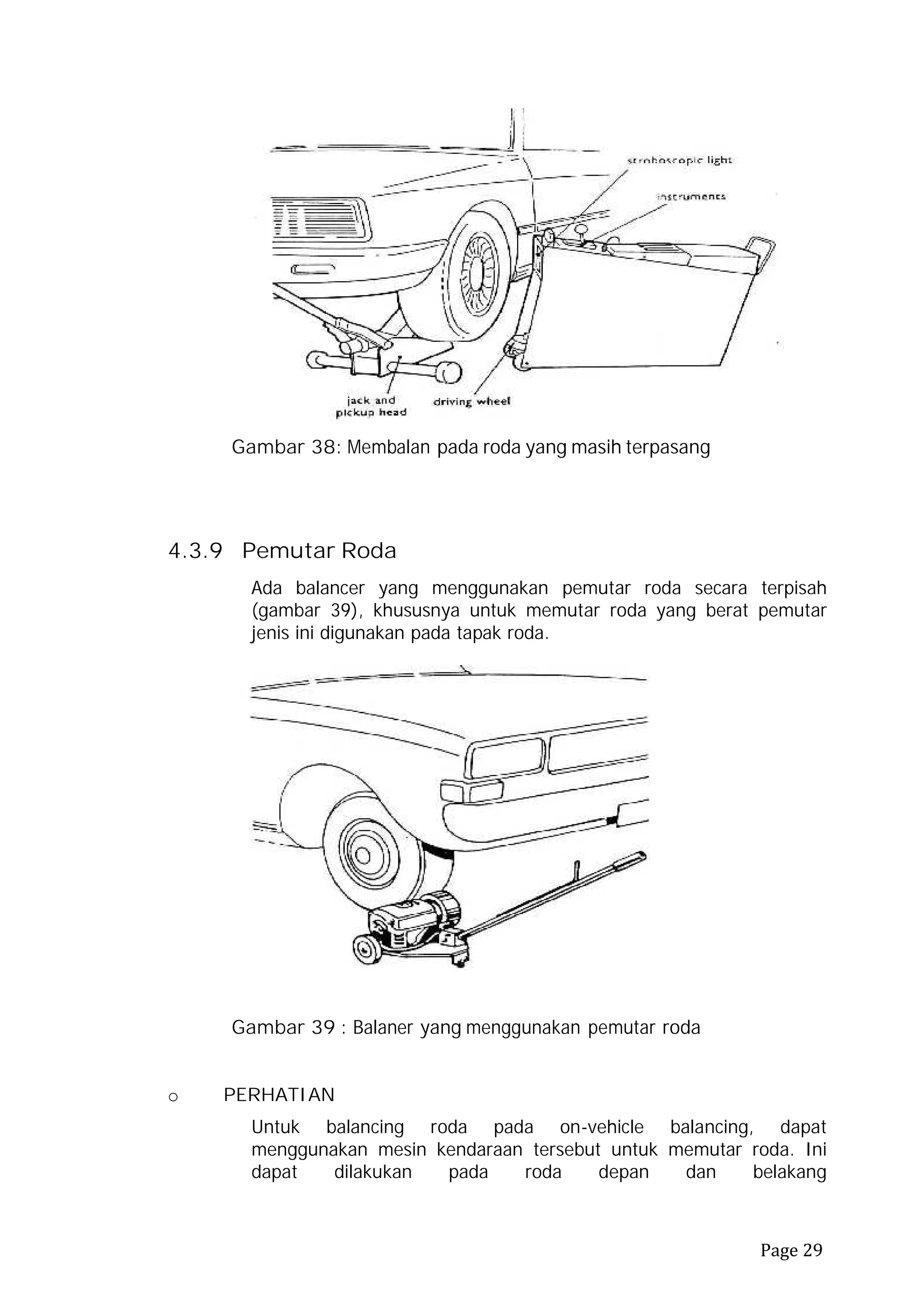 stroboscopic light

instruments

jack and pickup head

driving wheel

Gambar 38: Membalan pada roda yang masih terpasang

4.3.9 Pemutar Roda

Ada balancer yang menggunakan pemutar roda secara terpisah (gambar 39), khususnya untuk memutar roda yang berat pemutar jenis ini digunakan pada tapak roda.

Gambar 39 : Balaner yang menggunakan pemutar roda

o PERHATIAN

Untuk balancing roda pada on-vehicle balancing, dapat menggunakan mesin kendaraan tersebut untuk memutar roda. Ini dapat dilakukan pada roda depan dan belakang

Page 29