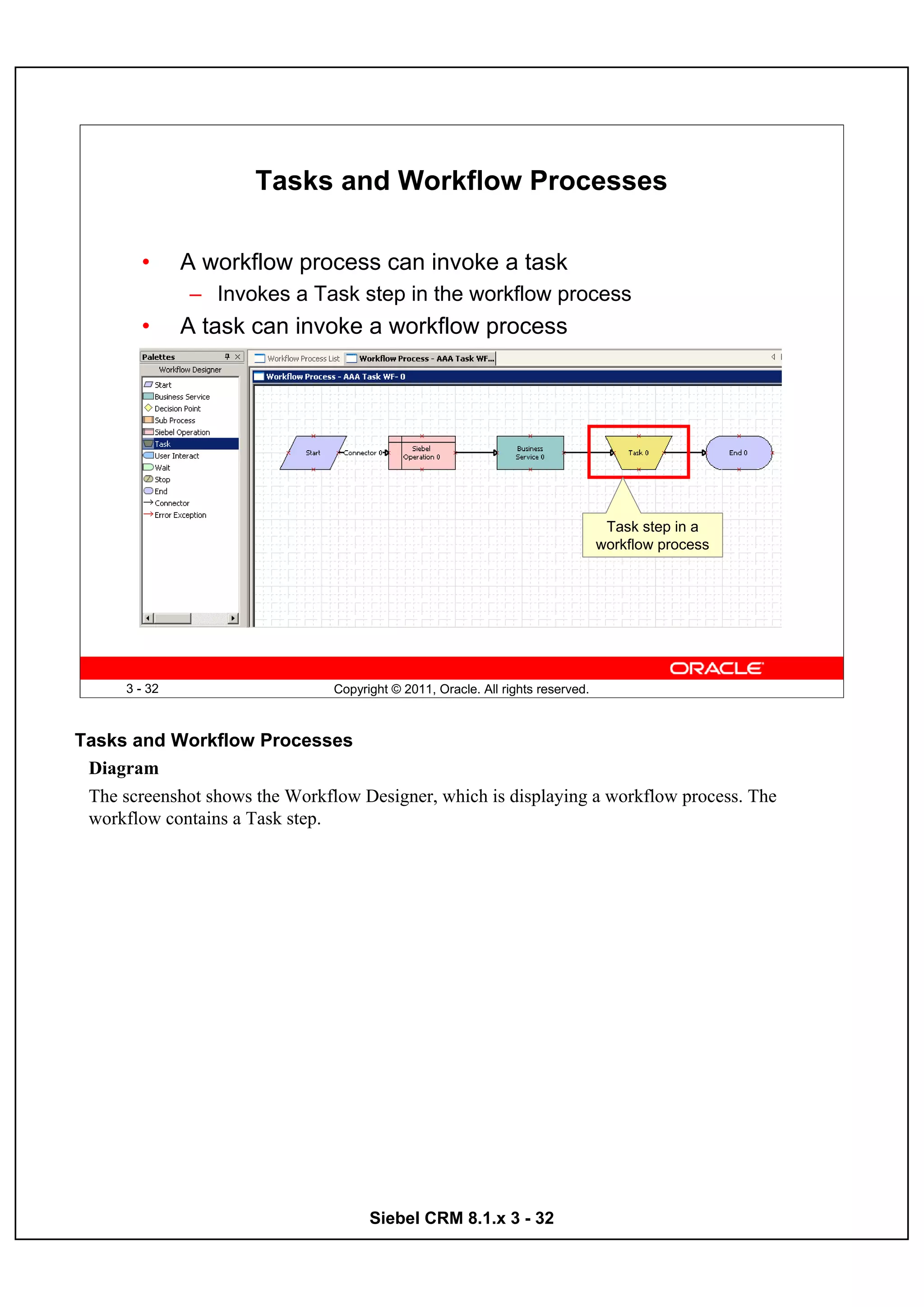 Tasks and Workflow Processes

• A workflow process can invoke a task
– Invokes a Task step in the workflow process
• A task can invoke a workflow process

Palettes
Workflow Designer
Start
Business Service
Decision Point
Sub Process
Siebel Operation
Task
User Interact
Wait
Stop
End
Connector
Error Exception

Workflow Process List
Workflow Process - AAA Task WF...
Workflow Process - AAA Task WF- 0

Start
Connector 0
Siebel Operation 0
Business Service 0
Task 0
End 0

Task step in a workflow process

ORACLE
3 - 32
Copyright © 2011, Oracle. All rights reserved.

Tasks and Workflow Processes
Diagram
The screenshot shows the Workflow Designer, which is displaying a workflow process. The workflow contains a Task step.

Siebel CRM 8.1.x 3 - 32