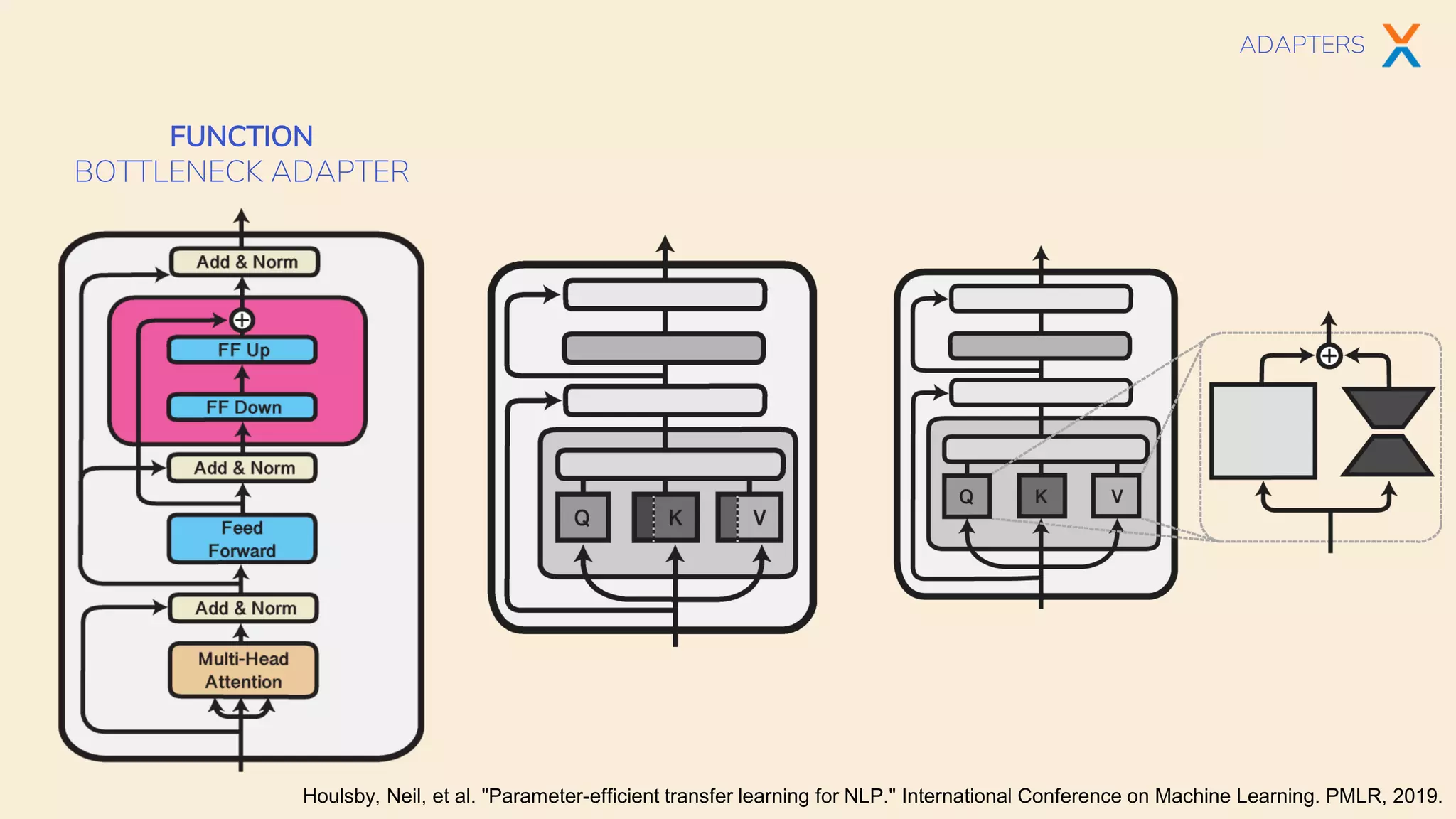 ADAPTERS

FUNCTION
BOTTLENECK ADAPTER

Add & Norm
FF Up
FF Down
Add & Norm
Feed Forward
Add & Norm
Multi-Head Attention

Q K V

Q K V

Houlsby, Neil, et al. "Parameter-efficient transfer learning for NLP." International Conference on Machine Learning. PMLR, 2019.