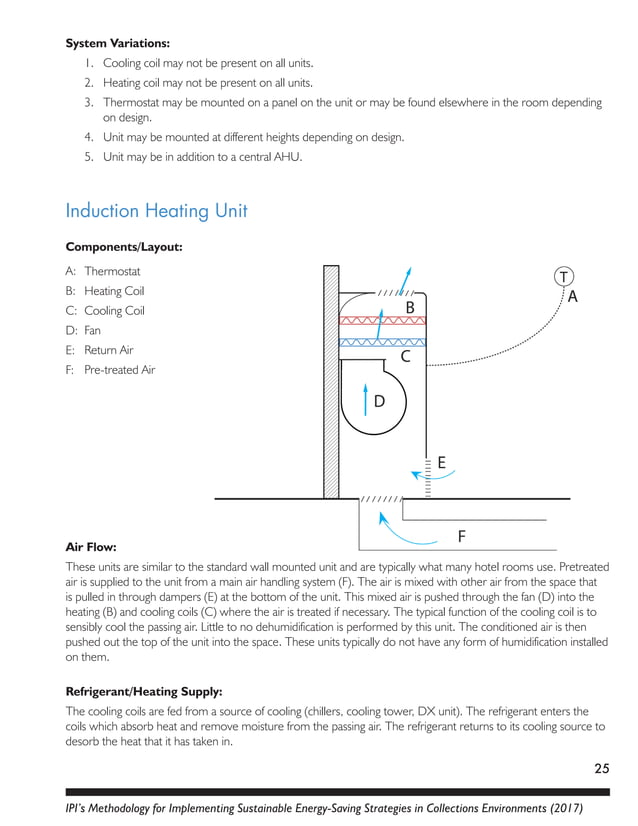 **System Variations:**

1. Cooling coil may not be present on all units.
2. Heating coil may not be present on all units.
3. Thermostat may be mounted on a panel on the unit or may be found elsewhere in the room depending on design.
4. Unit may be mounted at different heights depending on design.
5. Unit may be in addition to a central AHU.

Induction Heating Unit

**Components/Layout:**

A: Thermostat
B: Heating Coil
C: Cooling Coil
D: Fan
E: Return Air
F: Pre-treated Air

T
A
B
C
D
E
F

**Air Flow:**

These units are similar to the standard wall mounted unit and are typically what many hotel rooms use. Pretreated air is supplied to the unit from a main air handling system (F). The air is mixed with other air from the space that is pulled in through dampers (E) at the bottom of the unit. This mixed air is pushed through the fan (D) into the heating (B) and cooling coils (C) where the air is treated if necessary. The typical function of the cooling coil is to sensibly cool the passing air. Little to no dehumidification is performed by this unit. The conditioned air is then pushed out the top of the unit into the space. These units typically do not have any form of humidification installed on them.

**Refrigerant/Heating Supply:**

The cooling coils are fed from a source of cooling (chillers, cooling tower, DX unit). The refrigerant enters the coils which absorb heat and remove moisture from the passing air. The refrigerant returns to its cooling source to desorb the heat that it has taken in.

25

IPI's Methodology for Implementing Sustainable Energy-Saving Strategies in Collections Environments (2017)